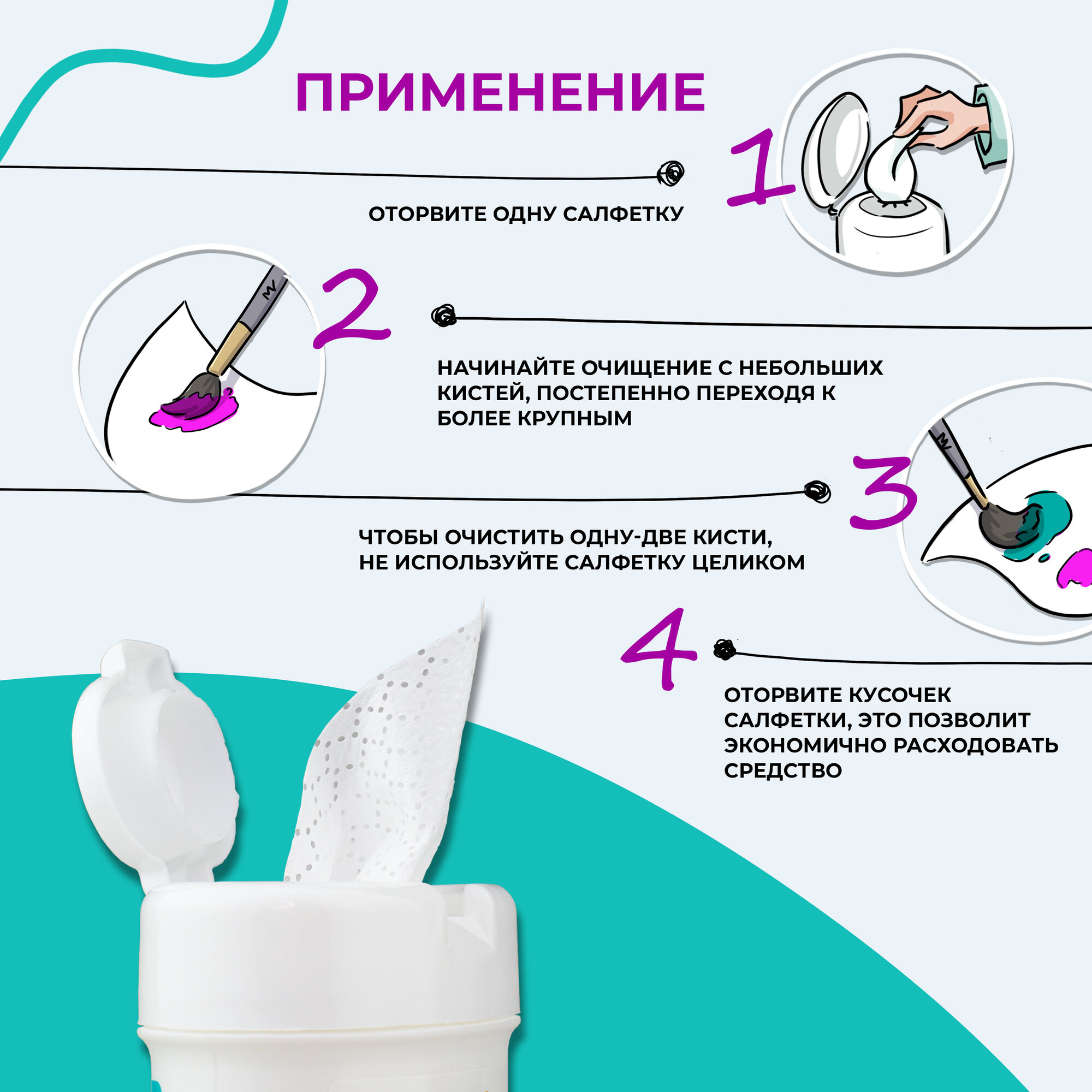 ПРИМЕНЕНИЕ

1

ОТОРВИТЕ ОДНУ САЛФЕТКУ

2

НАЧИНАЙТЕ ОЧИЩЕНИЕ С НЕБОЛЬШИХ КИСТЕЙ, ПОСТЕПЕННО ПЕРЕХОДЯ К БОЛЕЕ КРУПНЫМ

3

ЧТОБЫ ОЧИСТИТЬ ОДНУ-ДВЕ КИСТИ, НЕ ИСПОЛЬЗУЙТЕ САЛФЕТКУ ЦЕЛИКОМ

4

ОТОРВИТЕ КУСОЧЕК САЛФЕТКИ, ЭТО ПОЗВОЛИТ ЭКОНОМИЧНО РАСХОДОВАТЬ СРЕДСТВО