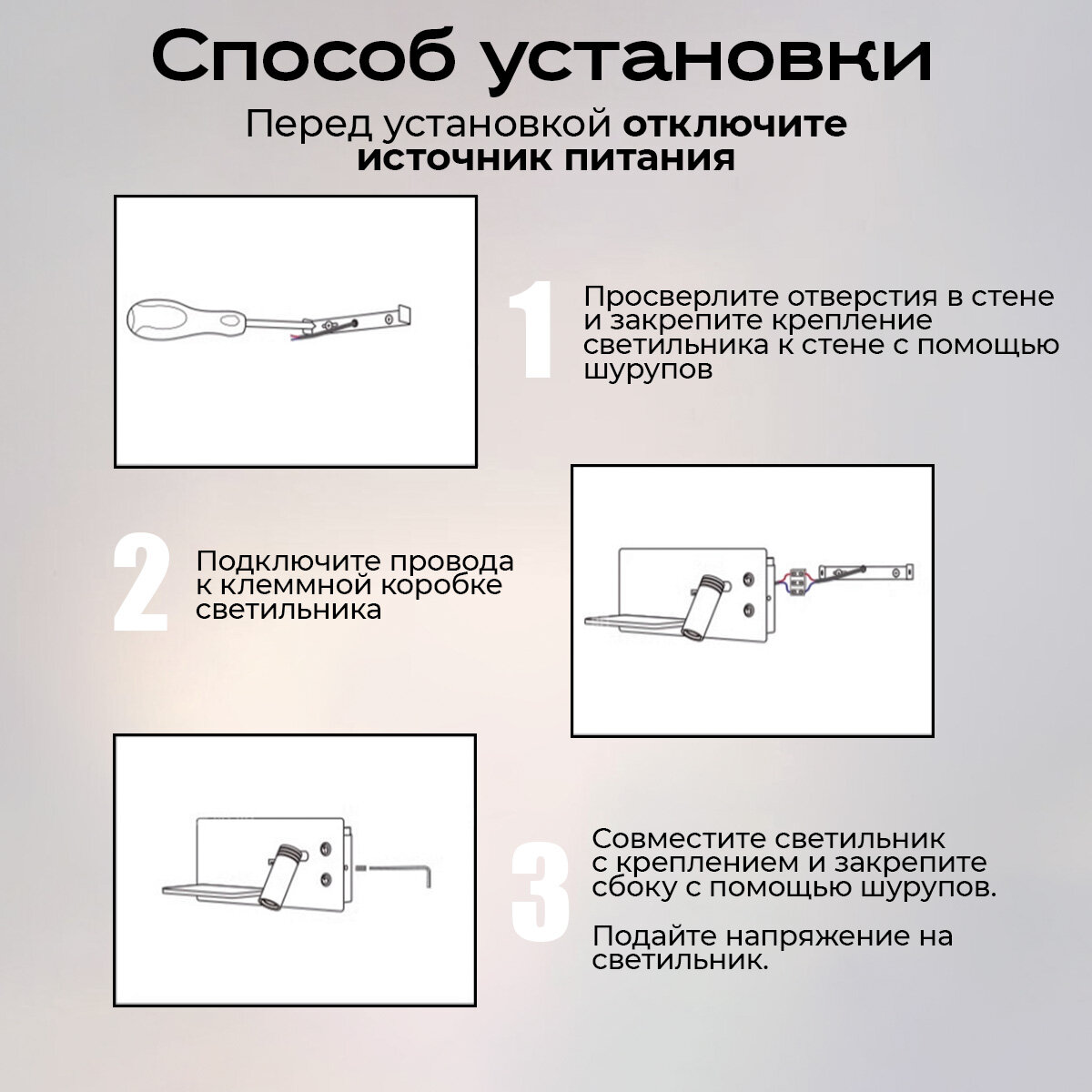 Способ установки

Перед установкой отключите источник питания

1

Просверлите отверстия в стене и закрепите крепление светильника к стене с помощью шурупов

2

Подключите провода к клеммной коробке светильника

3

Совместите светильник с креплением и закрепите сбоку с помощью шурупов.

Подайте напряжение на светильник.