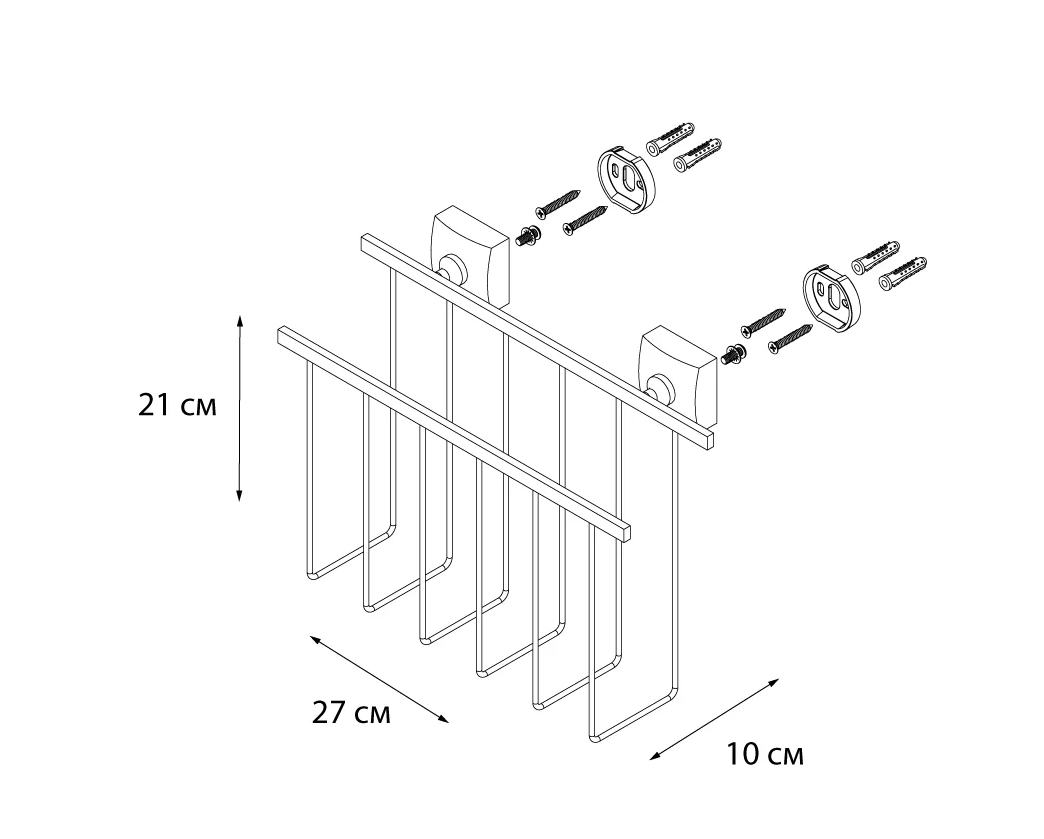 21 см

27 см

10 см