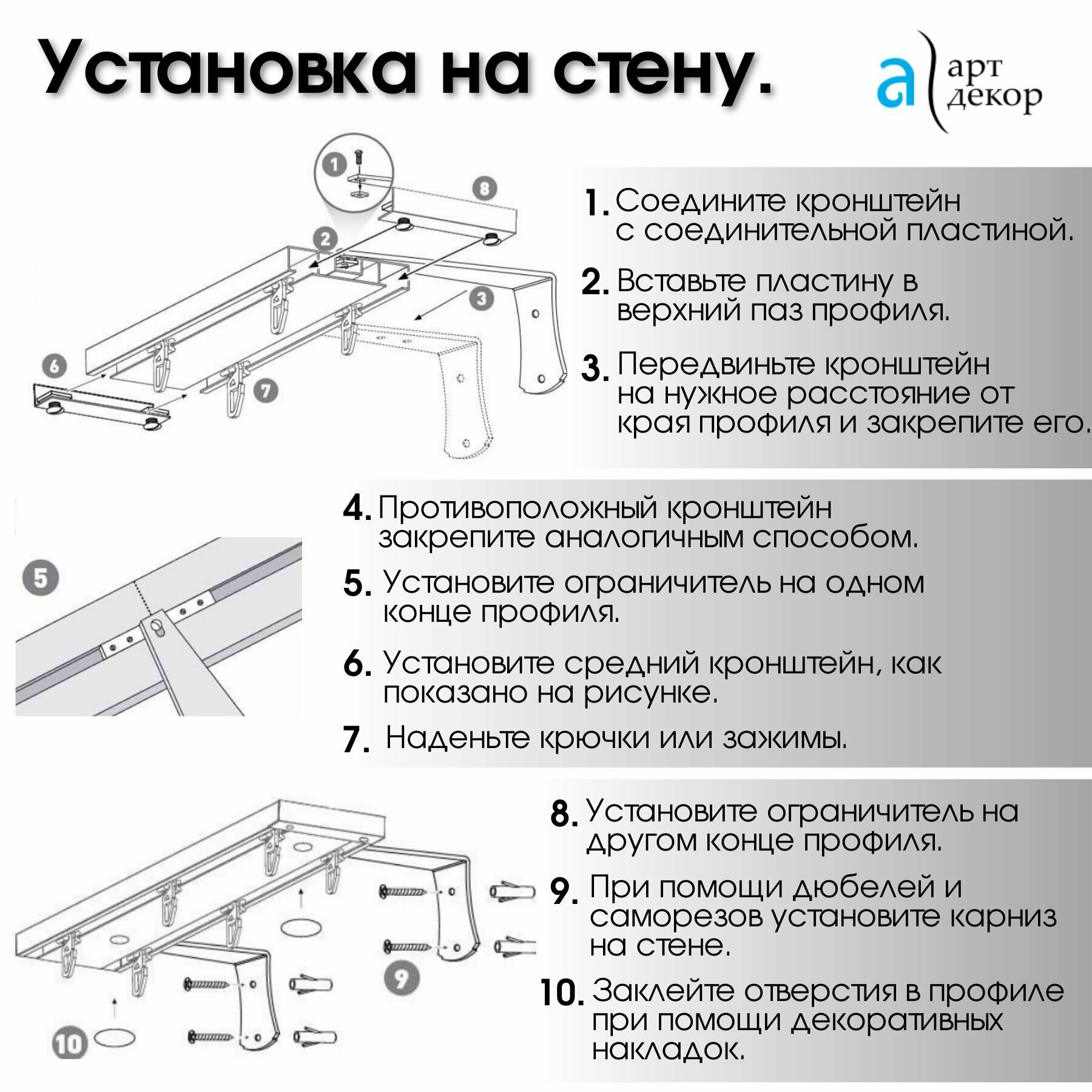 Установка на стену.

а арт декор

1
8
2
3
6
7

1. Соедините кронштейн с соединительной пластиной.

2. Вставьте пластину в верхний паз профиля.

3. Передвиньте кронштейн на нужное расстояние от края профиля и закрепите его.

5

4. Противоположный кронштейн закрепите аналогичным способом.

5. Установите ограничитель на одном конце профиля.

6. Установите средний кронштейн, как показано на рисунке.

7. Наденьте крючки или зажимы.

9
10

8. Установите ограничитель на другом конце профиля.

9. При помощи дюбелей и саморезов установите карниз на стене.

10. Заклейте отверстия в профиле при помощи декоративных накладок.