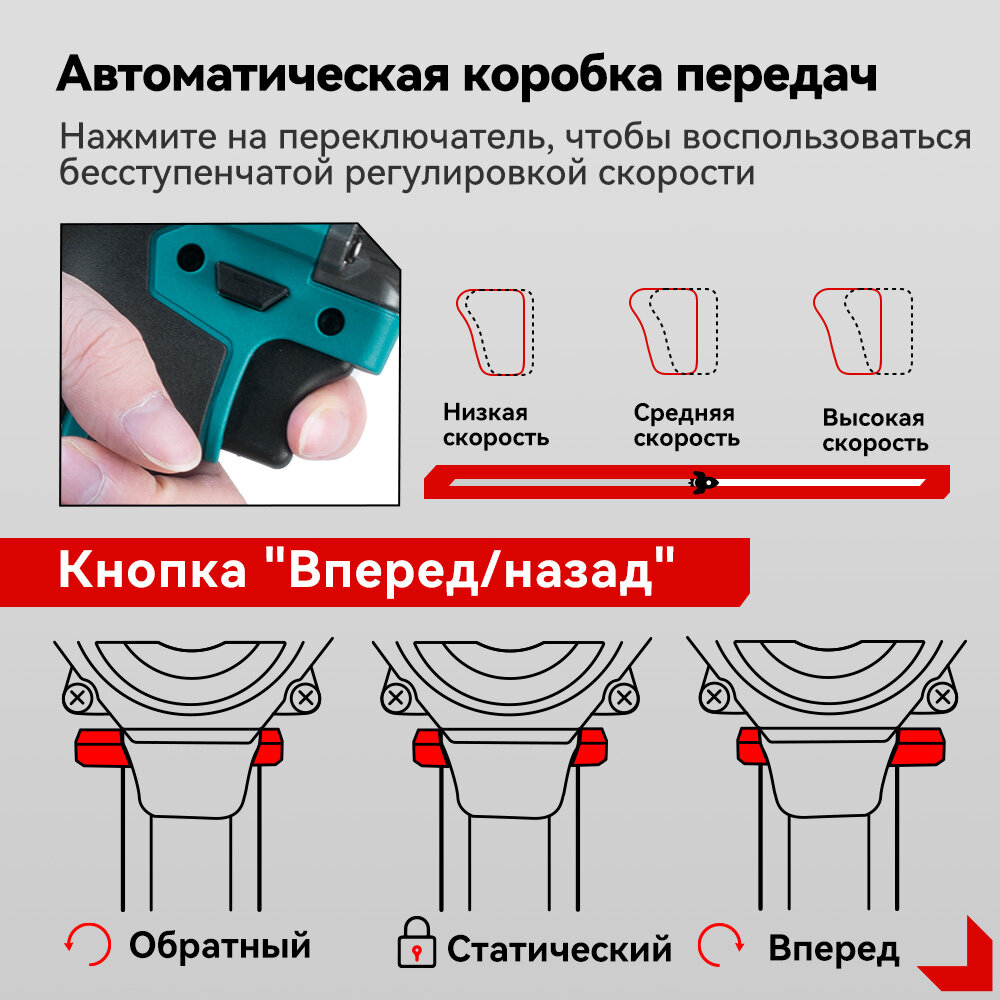 Автоматическая коробка передач

Нажмите на переключатель, чтобы воспользоваться бесступенчатой регулировкой скорости

Низкая скорость

Средняя скорость

Высокая скорость

Кнопка "Вперед/назад"

Обратный

Статический

Вперед