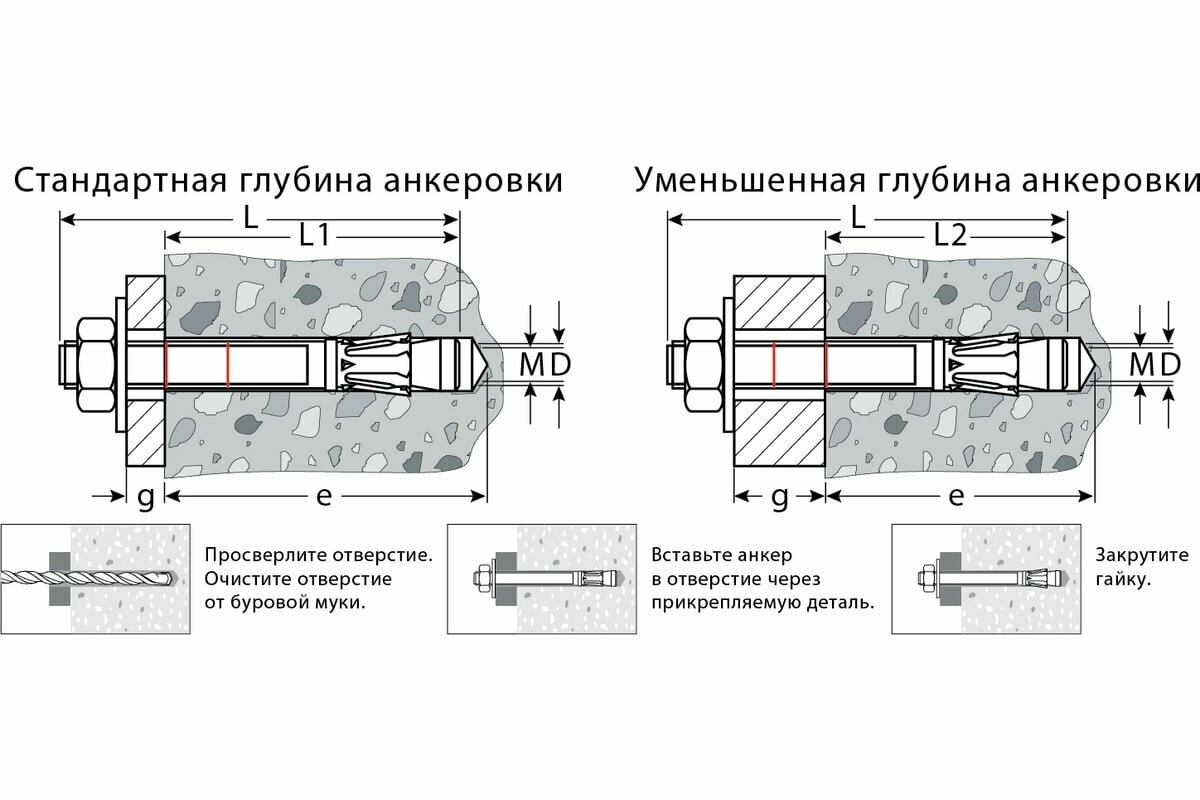 Стандартная глубина анкеровки

L
L1
M D
g
e

Уменьшенная глубина анкеровки

L
L2
M D
g
e

Просверлите отверстие. Очистите отверстие от буровой муки.

Вставьте анкер в отверстие через прикрепляемую деталь.

Закрутите гайку.