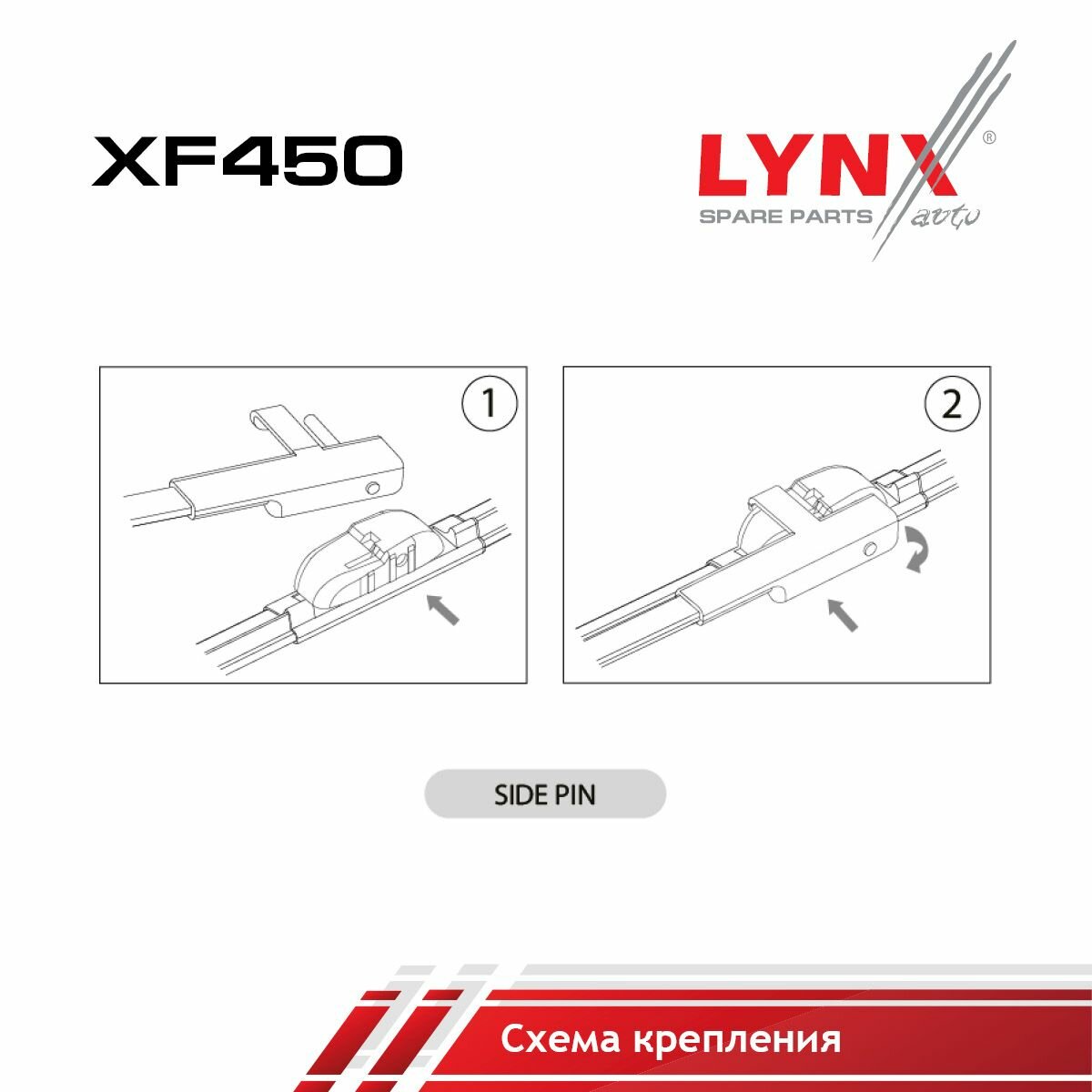 XF450

LYNX®
SPARE PARTS auto

1

2

SIDE PIN

Схема крепления