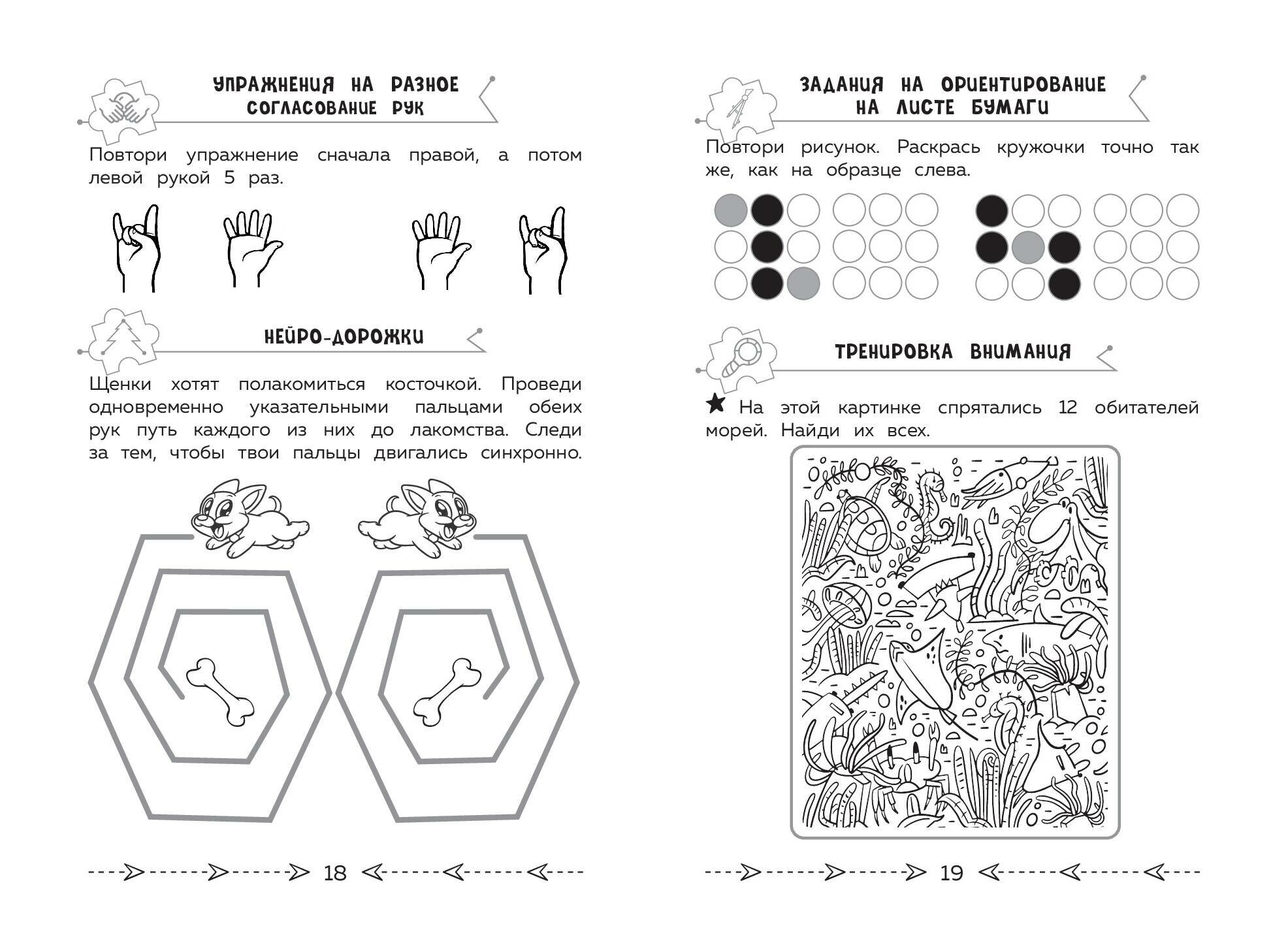 УПРАЖНЕНИЯ НА РАЗНОЕ СОГЛАСОВАНИЕ РУК

Повтори упражнение сначала правой, а потом левой рукой 5 раз.

НЕЙРО-ДОРОЖКИ

Щенки хотят полакомиться косточкой. Проведи одновременно указательными пальцами обеих рук путь каждого из них до лакомства. Следи за тем, чтобы твои пальцы двигались синхронно.

18

ЗАДАНИЯ НА ОРИЕНТИРОВАНИЕ НА ЛИСТЕ БУМАГИ

Повтори рисунок. Раскрась кружочки точно так же, как на образце слева.

ТРЕНИРОВКА ВНИМАНИЯ

★ На этой картинке спрятались 12 обитателей морей. Найди их всех.

19