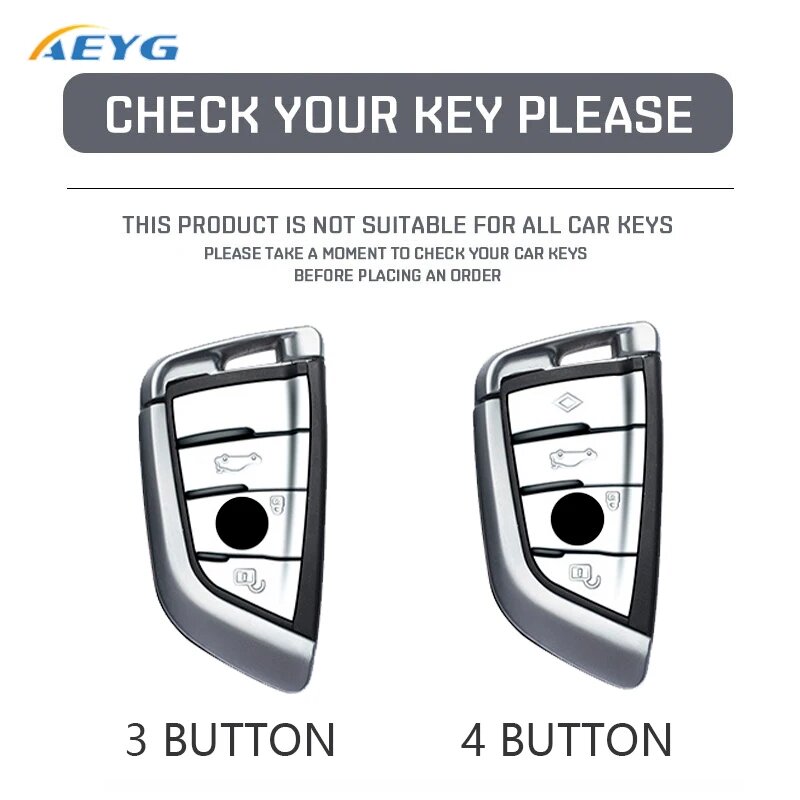 AEYG

CHECK YOUR KEY PLEASE

THIS PRODUCT IS NOT SUITABLE FOR ALL CAR KEYS
PLEASE TAKE A MOMENT TO CHECK YOUR CAR KEYS BEFORE PLACING AN ORDER

3 BUTTON

4 BUTTON