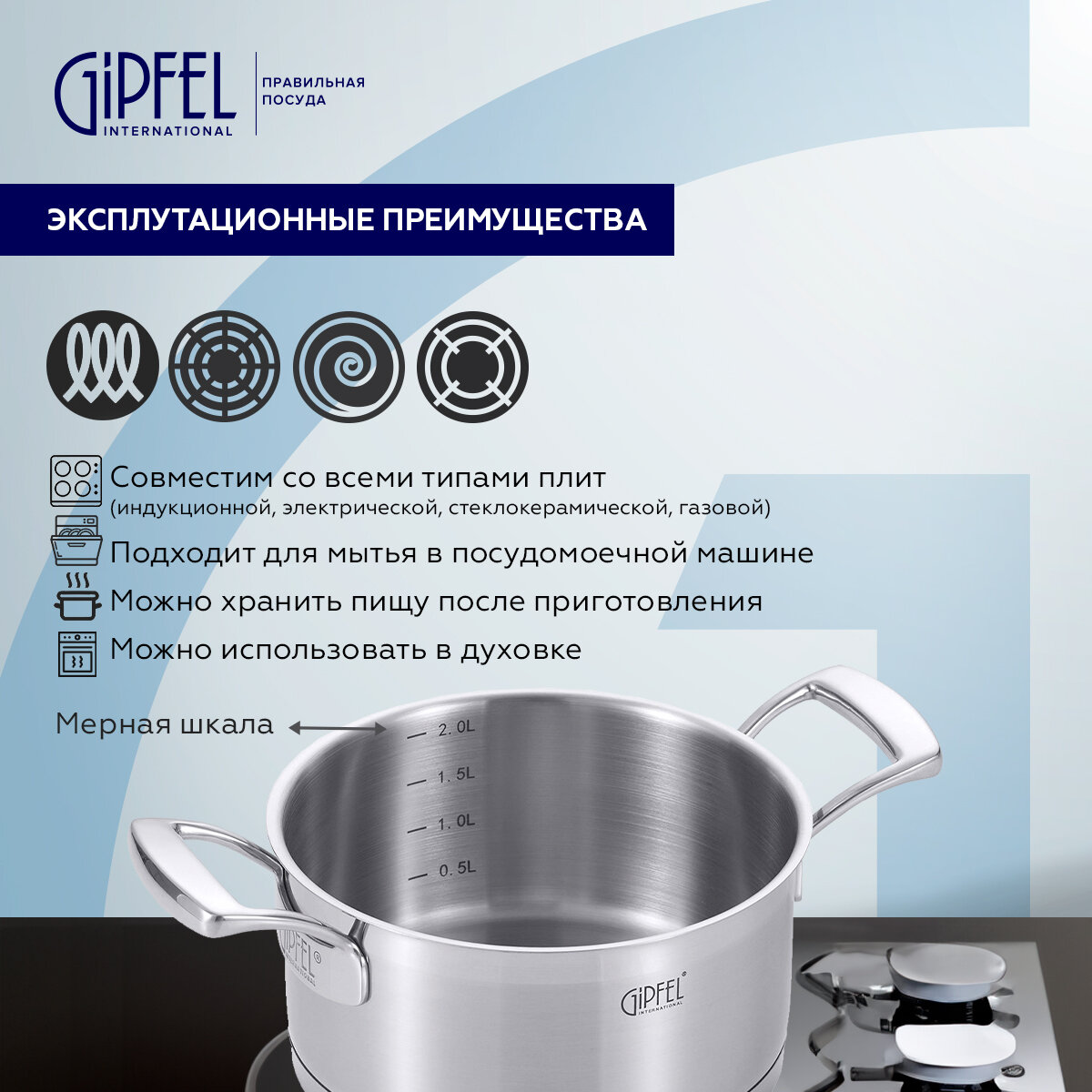 GiPFEL INTERNATIONAL

ПРАВИЛЬНАЯ ПОСУДА

ЭКСПЛУТАЦИОННЫЕ ПРЕИМУЩЕСТВА

Совместим со всеми типами плит (индукционной, электрической, стеклокерамической, газовой)

Подходит для мытья в посудомоечной машине

Можно хранить пищу после приготовления

Можно использовать в духовке

Мерная шкала

2.0L
1.5L
1.0L
0.5L

GiPFEL

GiPFEL INTERNATIONAL