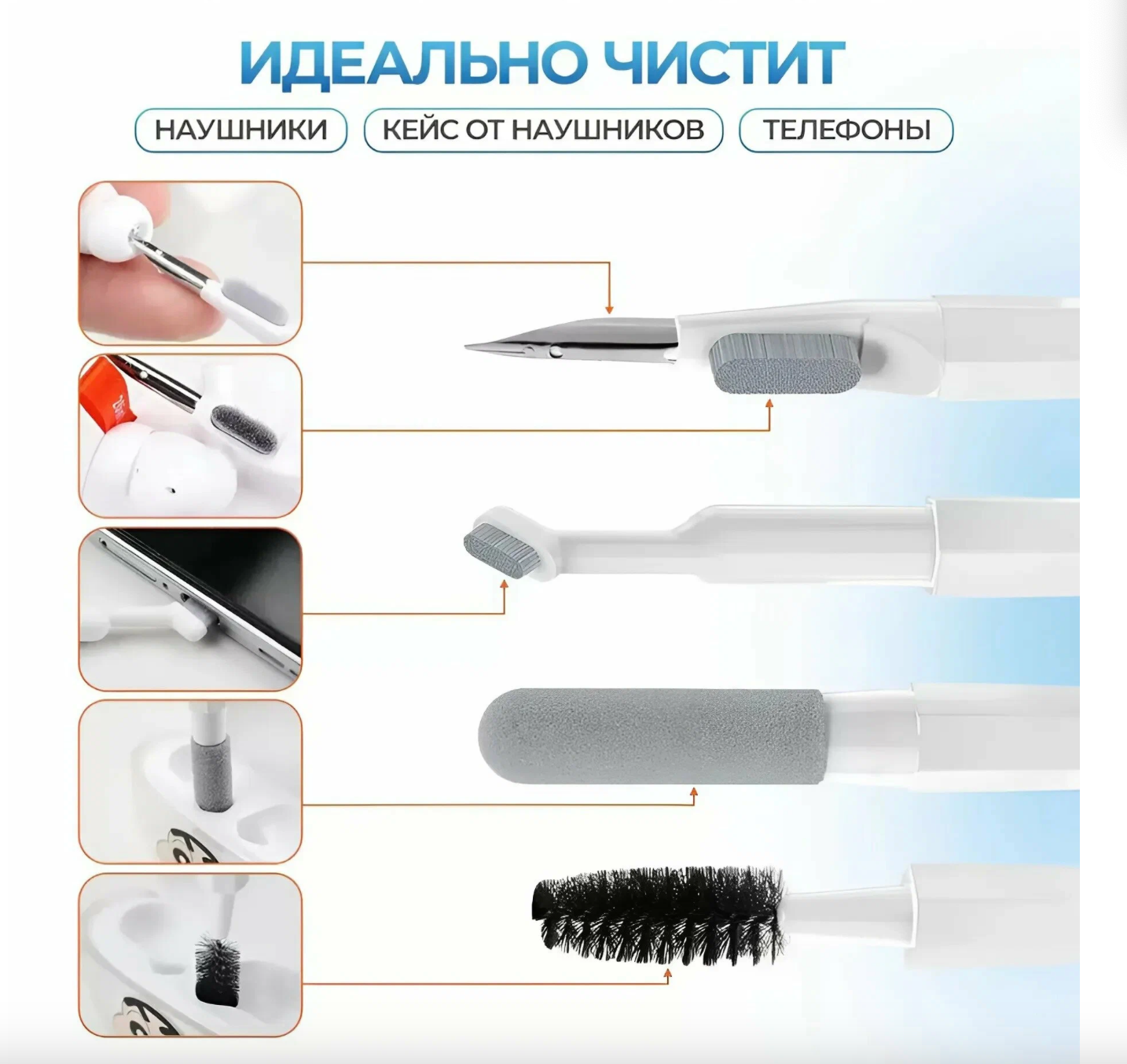 ИДЕАЛЬНО ЧИСТИТ

НАУШНИКИ

КЕЙС ОТ НАУШНИКОВ

ТЕЛЕФОНЫ