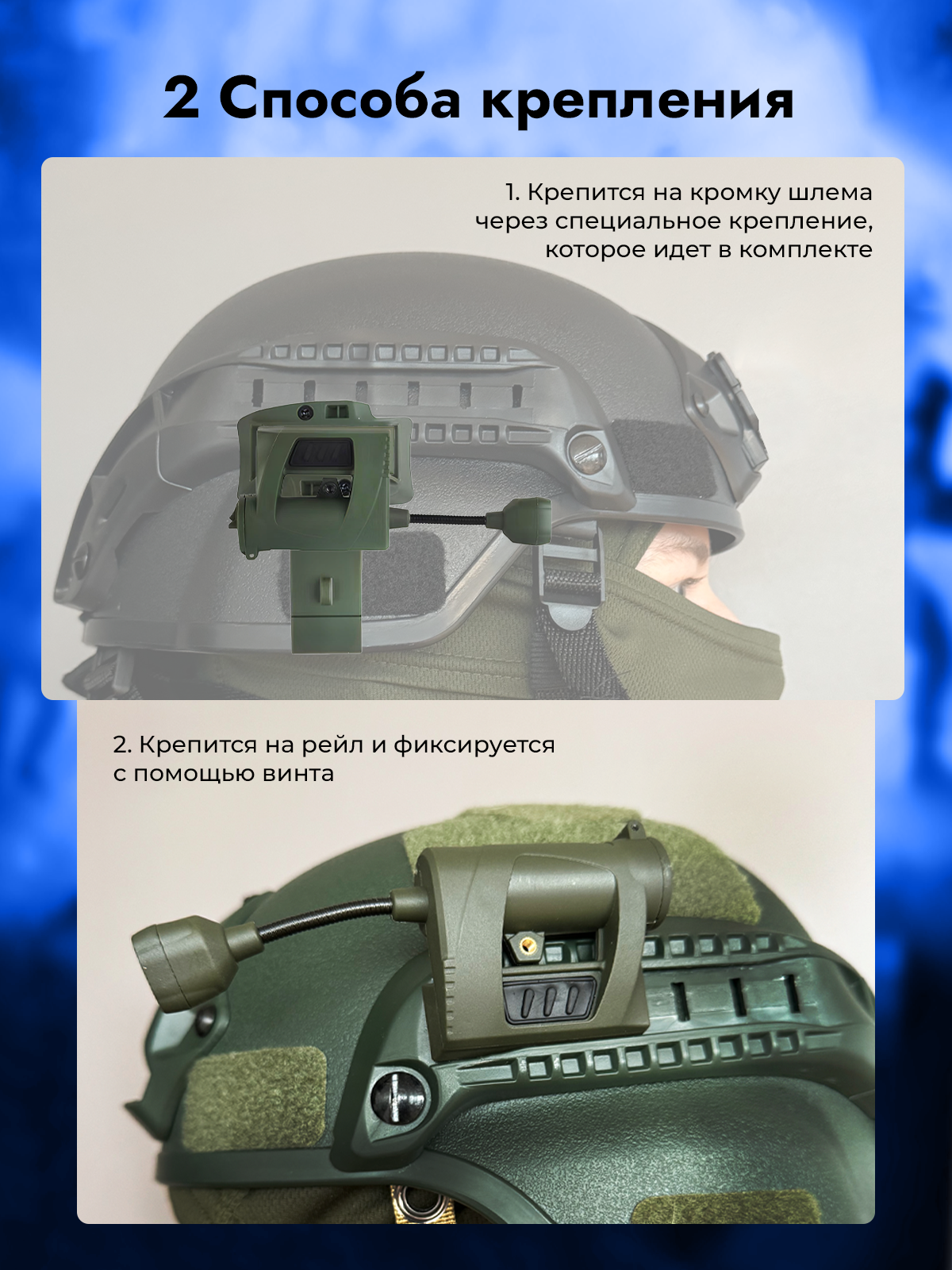 2 Способа крепления

1. Крепится на кромку шлема через специальное крепление, которое идет в комплекте

2. Крепится на рейл и фиксируется с помощью винта