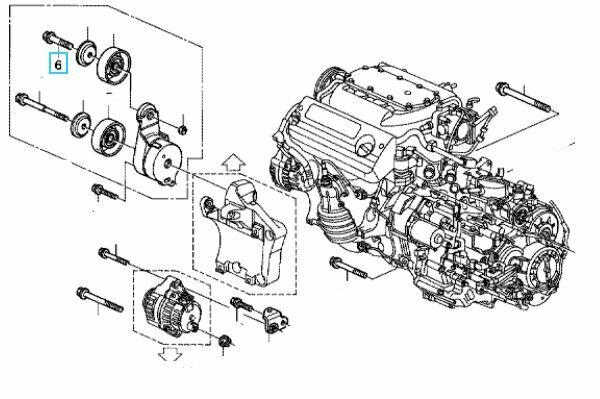 6