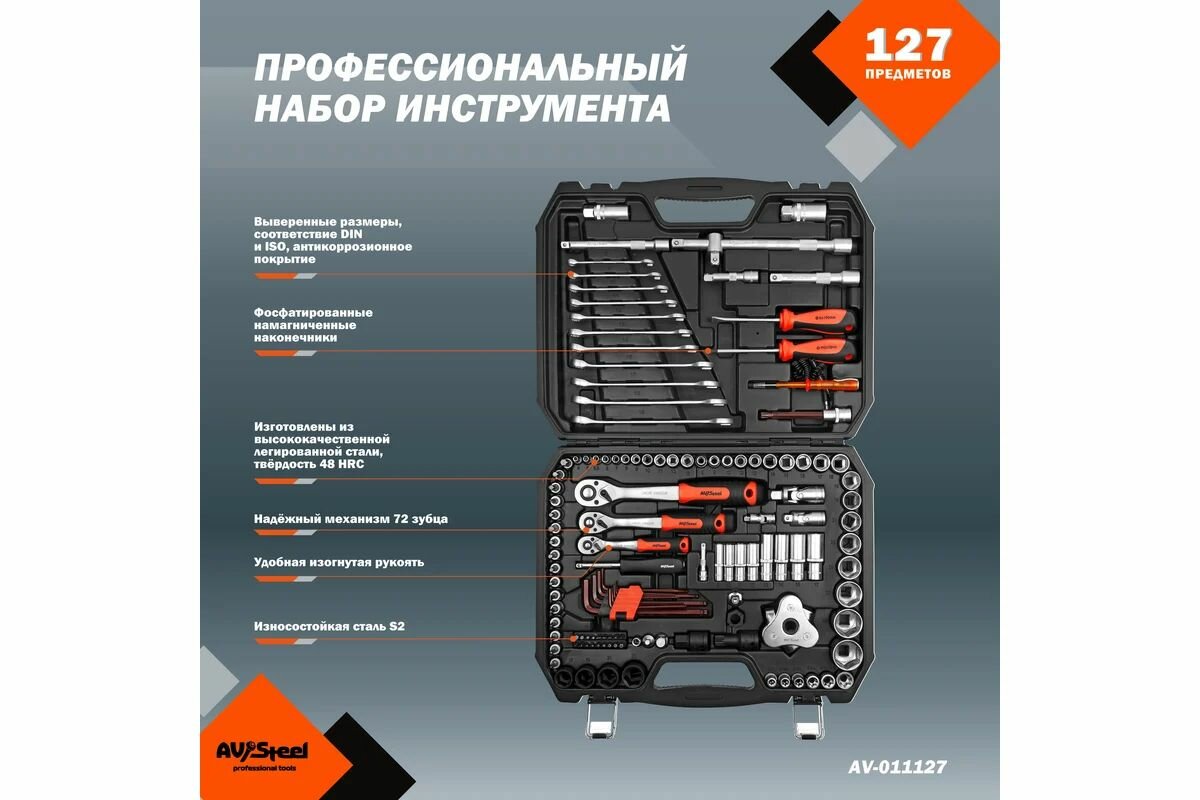 ПРОФЕССИОНАЛЬНЫЙ НАБОР ИНСТРУМЕНТА

127 ПРЕДМЕТОВ

Выверенные размеры, соответствие DIN и ISO, антикоррозионное покрытие

Фосфатированные намагниченные наконечники

Изготовлены из высококачественной легированной стали, твёрдость 48 HRC

Надёжный механизм 72 зубца

Удобная изогнутая рукоять

Износостойкая сталь S2

AV Steel
professional tools

AV-011127