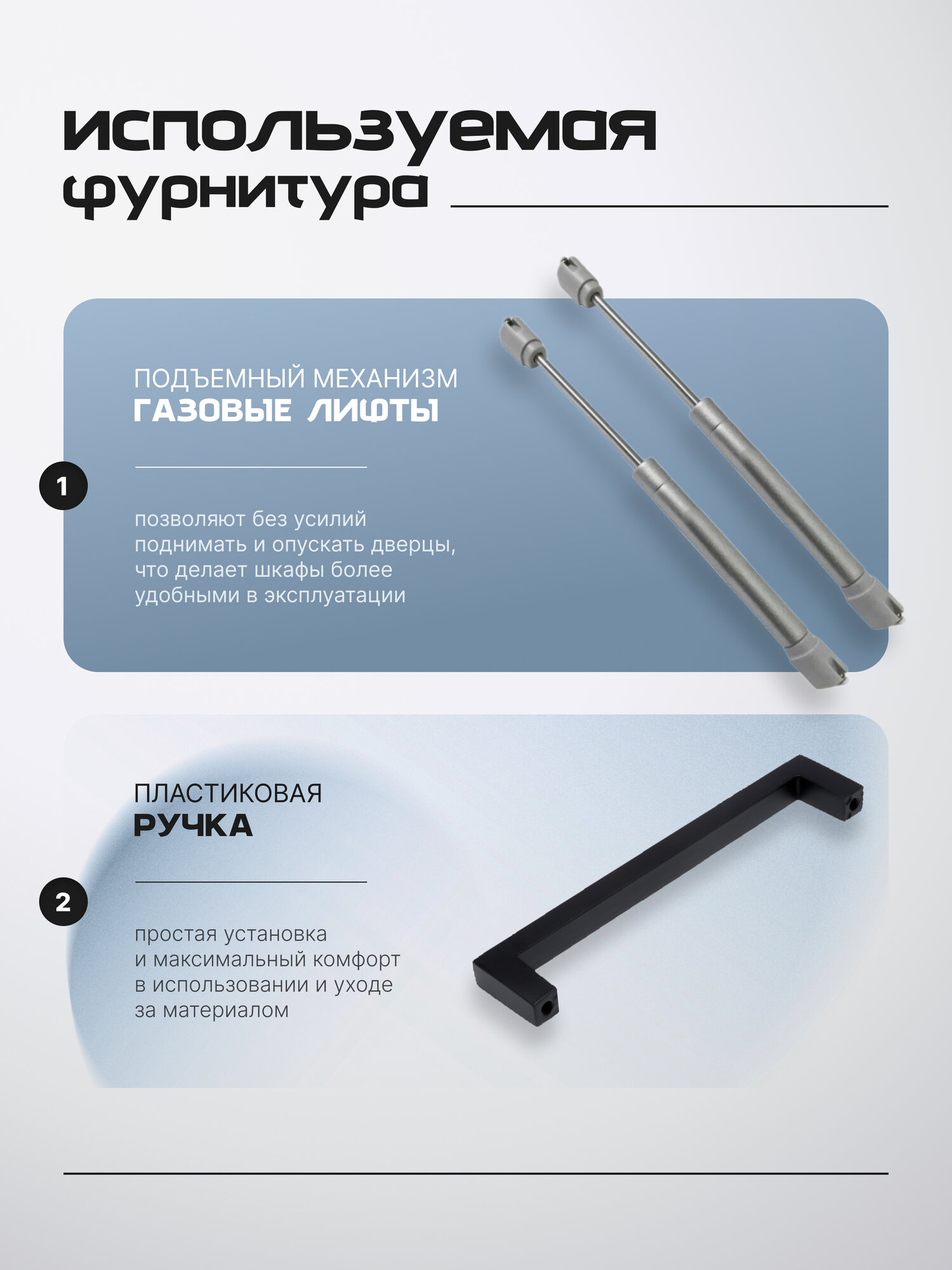 используемая фурнитура

ПОДЪЕМНЫЙ МЕХАНИЗМ
ГАЗОВЫЕ ЛИФТЫ

1

позволяют без усилий поднимать и опускать дверцы, что делает шкафы более удобными в эксплуатации

ПЛАСТИКОВАЯ
РУЧКА

2

простая установка и максимальный комфорт в использовании и уходе за материалом