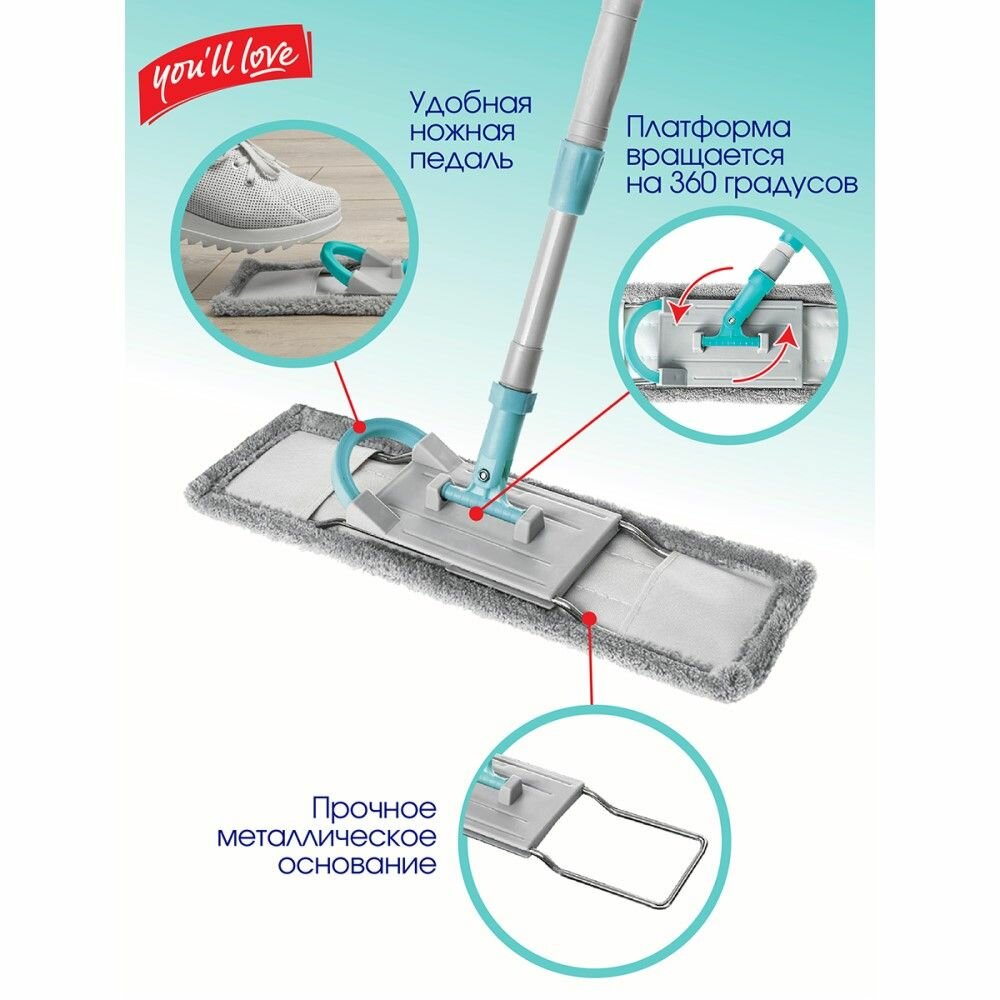 you'll love

Удобная ножная педаль

Платформа вращается на 360 градусов

Прочное металлическое основание