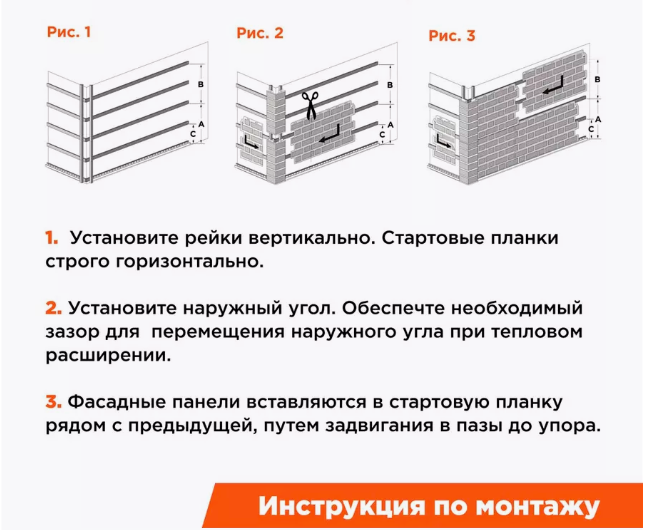 Рис. 1

B

A

C

Рис. 2

B

A

C

Рис. 3

B

A

C

1. Установите рейки вертикально. Стартовые планки строго горизонтально.

2. Установите наружный угол. Обеспечте необходимый зазор для перемещения наружного угла при тепловом расширении.

3. Фасадные панели вставляются в стартовую планку рядом с предыдущей, путем задвигания в пазы до упора.

Инструкция по монтажу