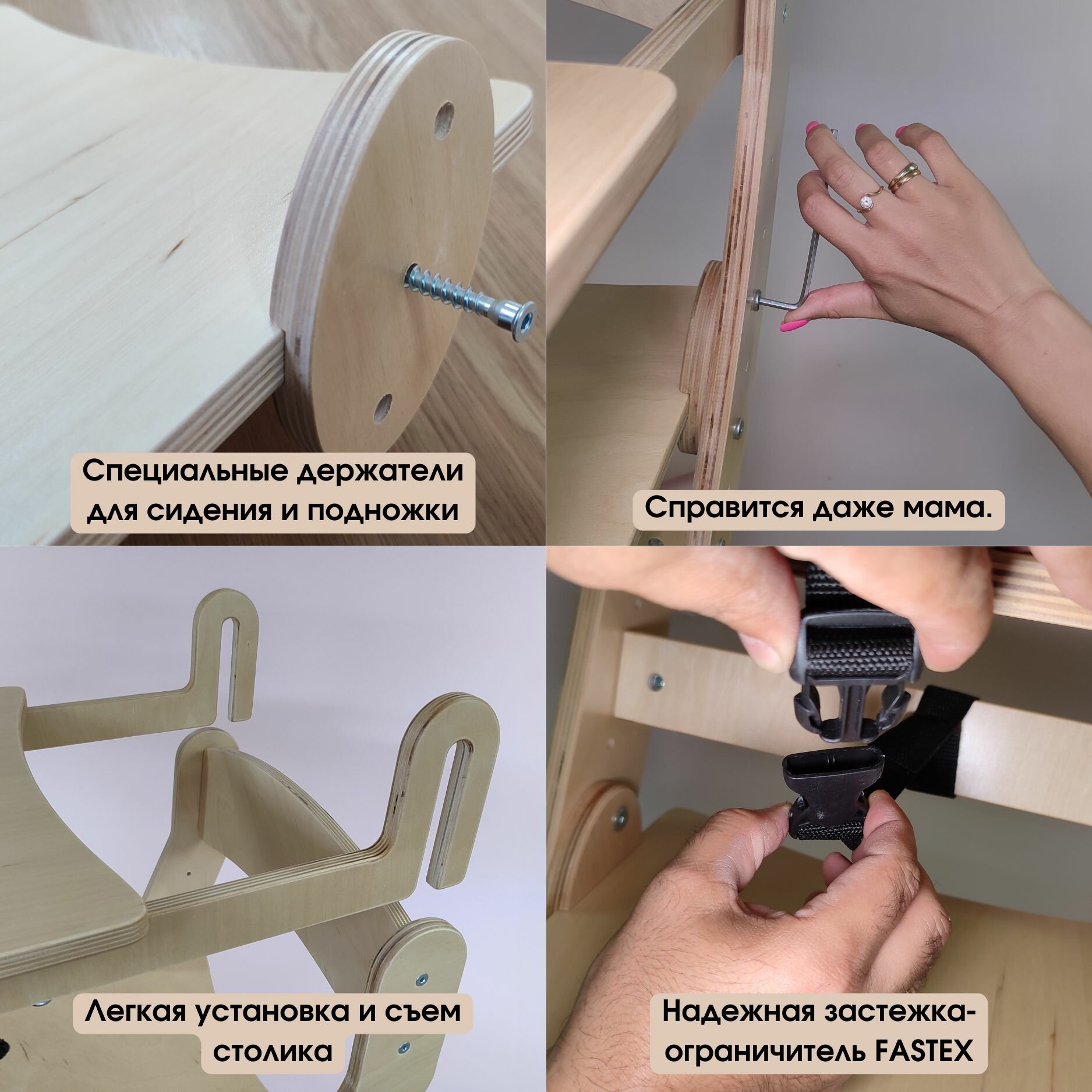 Специальные держатели для сидения и подножки

Справится даже мама.

Легкая установка и съем столика

Надежная застежка-ограничитель FASTEX