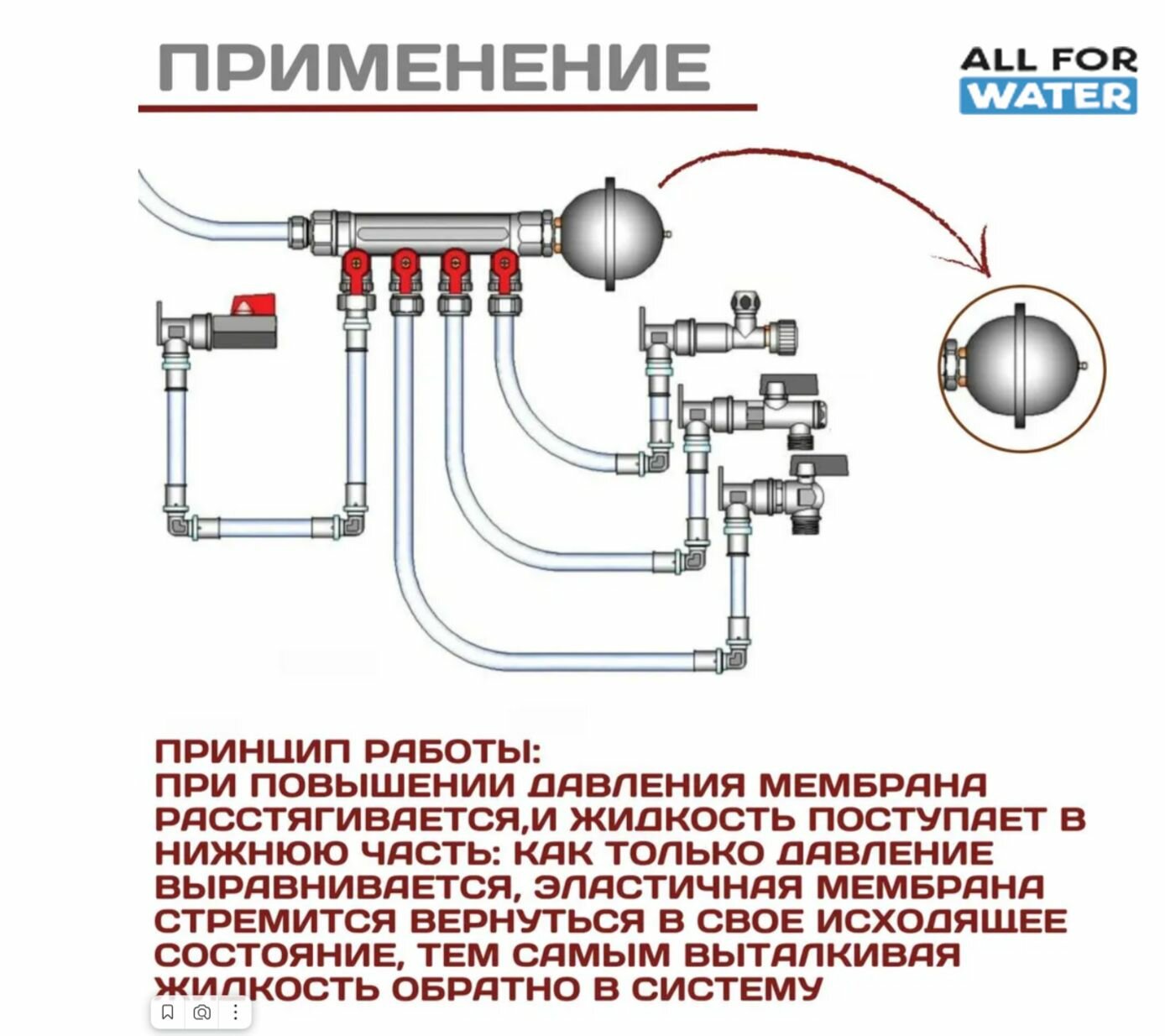 ПРИМЕНЕНИЕ

ALL FOR WATER

ПРИНЦИП РАБОТЫ:
ПРИ ПОВЫШЕНИИ ДАВЛЕНИЯ МЕМБРАНА РАССТЯГИВАЕТСЯ,И ЖИДКОСТЬ ПОСТУПАЕТ В НИЖНЮЮ ЧАСТЬ: КАК ТОЛЬКО ДАВЛЕНИЕ ВЫРАВНИВАЕТСЯ, ЭЛАСТИЧНАЯ МЕМБРАНА СТРЕМИТСЯ ВЕРНУТЬСЯ В СВОЕ ИСХОДЯЩЕЕ СОСТОЯНИЕ, ТЕМ САМЫМ ВЫТАЛКИВАЯ ЖИДКОСТЬ ОБРАТНО В СИСТЕМУ