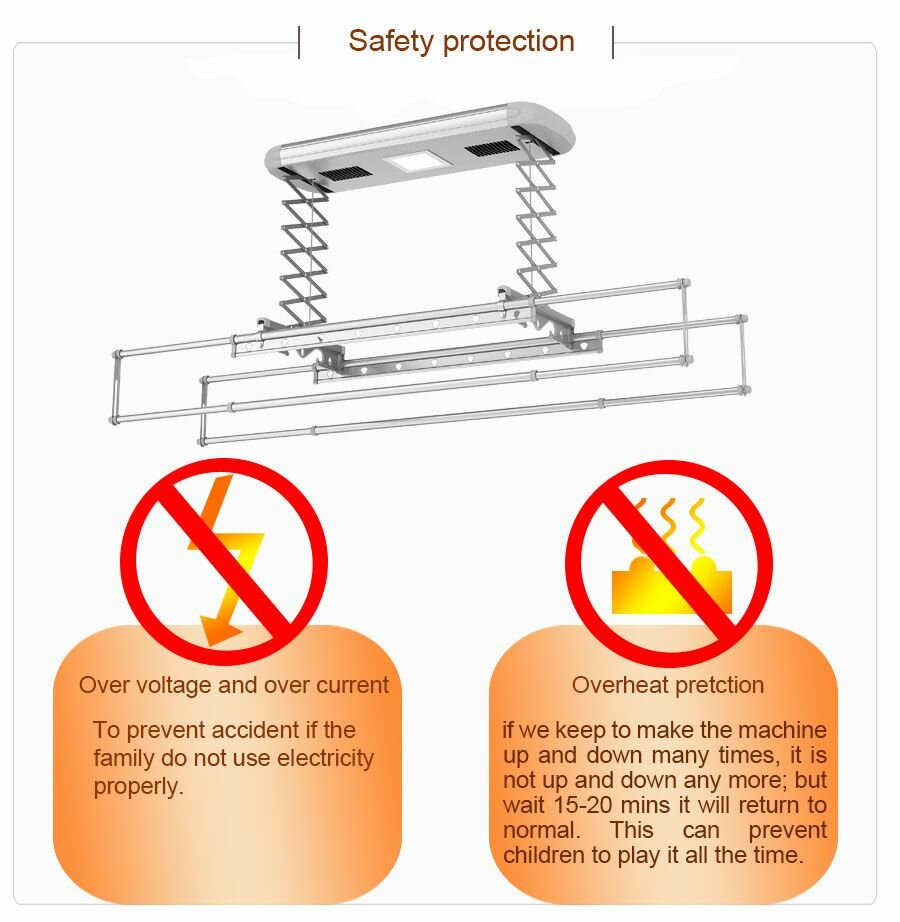 Safety protection

Over voltage and over current

To prevent accident if the family do not use electricity properly.

Overheat pretction

if we keep to make the machine up and down many times, it is not up and down any more; but wait 15-20 mins it will return to normal. This can prevent children to play it all the time.