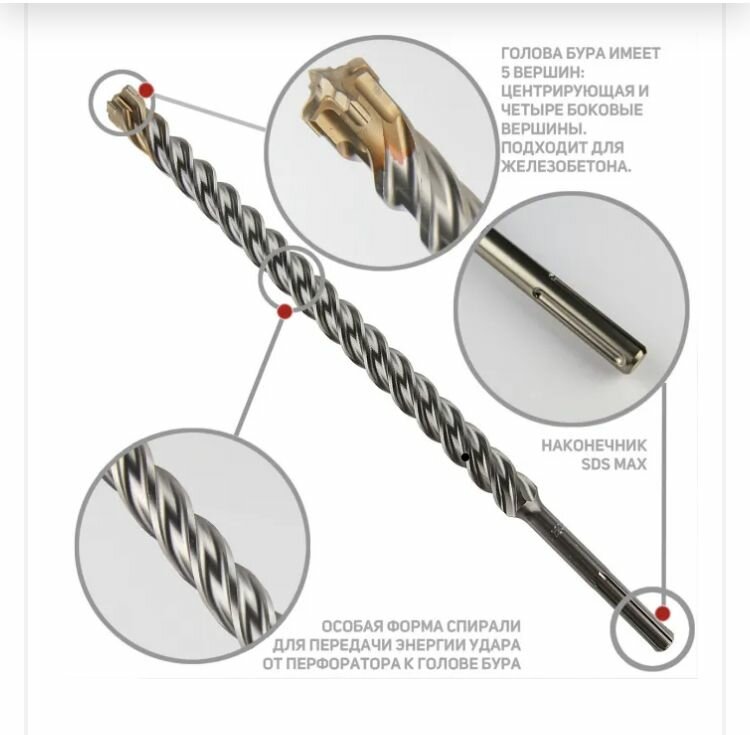 ГОЛОВА БУРА ИМЕЕТ 5 ВЕРШИН: ЦЕНТРИРУЮЩАЯ И ЧЕТЫРЕ БОКОВЫЕ ВЕРШИНЫ. ПОДХОДИТ ДЛЯ ЖЕЛЕЗОБЕТОНА.

НАКОНЕЧНИК SDS MAX

ОСОБАЯ ФОРМА СПИРАЛИ ДЛЯ ПЕРЕДАЧИ ЭНЕРГИИ УДАРА ОТ ПЕРФОРАТОРА К ГОЛОВЕ БУРА