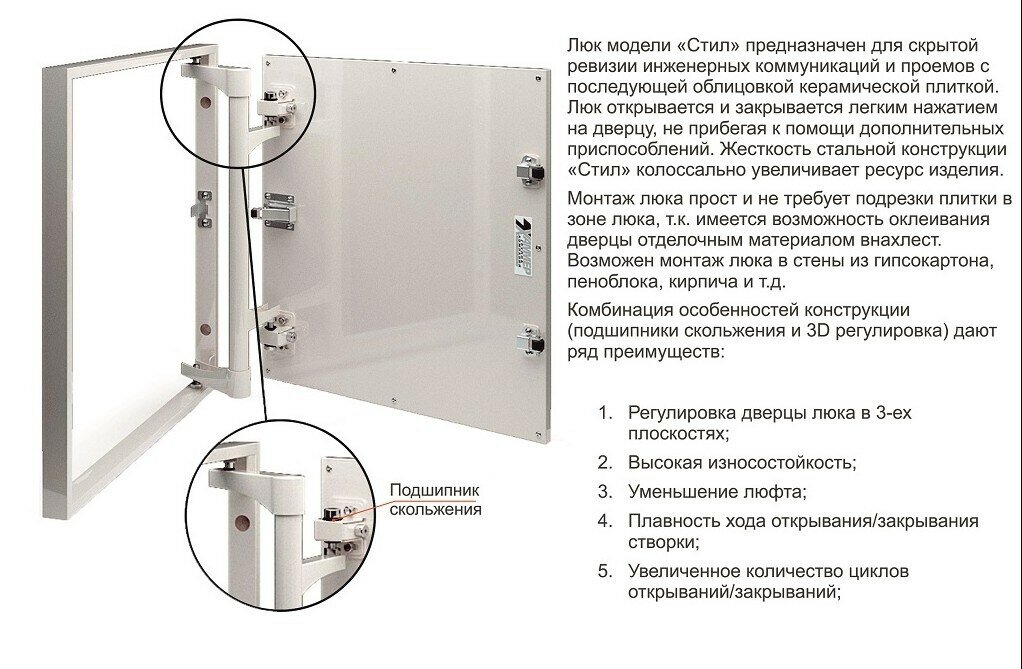 Подшипник скольжения

Люк модели «Стил» предназначен для скрытой ревизии инженерных коммуникаций и проемов с последующей облицовкой керамической плиткой. Люк открывается и закрывается легким нажатием на дверцу, не прибегая к помощи дополнительных приспособлений. Жесткость стальной конструкции «Стил» колоссально увеличивает ресурс изделия.

Монтаж люка прост и не требует подрезки плитки в зоне люка, т.к. имеется возможность оклеивания дверцы отделочным материалом внахлест. Возможен монтаж люка в стены из гипсокартона, пеноблока, кирпича и т.д.

Комбинация особенностей конструкции (подшипники скольжения и 3D регулировка) дают ряд преимуществ:

1. Регулировка дверцы люка в 3-ех плоскостях;
2. Высокая износостойкость;
3. Уменьшение люфта;
4. Плавность хода открывания/закрывания створки;
5. Увеличенное количество циклов открываний/закрываний;