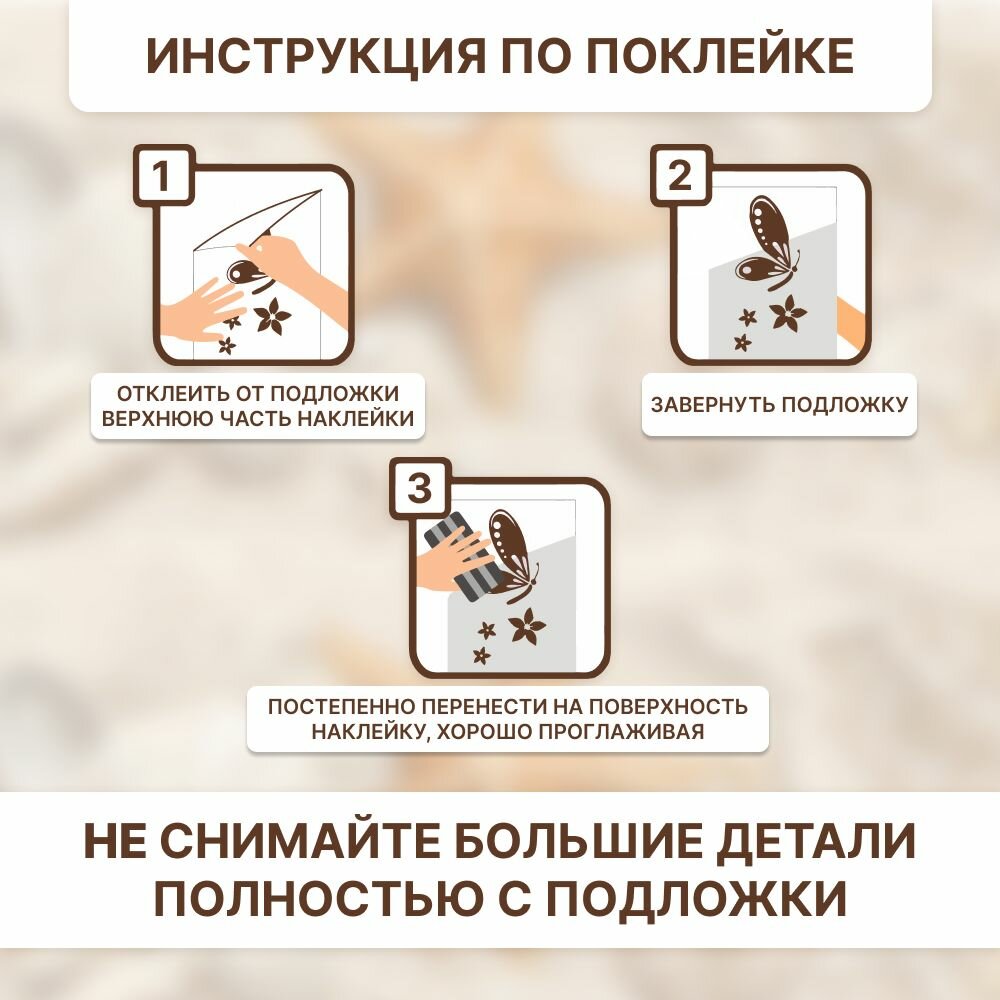 ИНСТРУКЦИЯ ПО ПОКЛЕЙКЕ

1

ОТКЛЕИТЬ ОТ ПОДЛОЖКИ ВЕРХНЮЮ ЧАСТЬ НАКЛЕЙКИ

2

ЗАВЕРНУТЬ ПОДЛОЖКУ

3

ПОСТЕПЕННО ПЕРЕНЕСТИ НА ПОВЕРХНОСТЬ НАКЛЕЙКУ, ХОРОШО ПРОГЛАЖИВАЯ

НЕ СНИМАЙТЕ БОЛЬШИЕ ДЕТАЛИ ПОЛНОСТЬЮ С ПОДЛОЖКИ