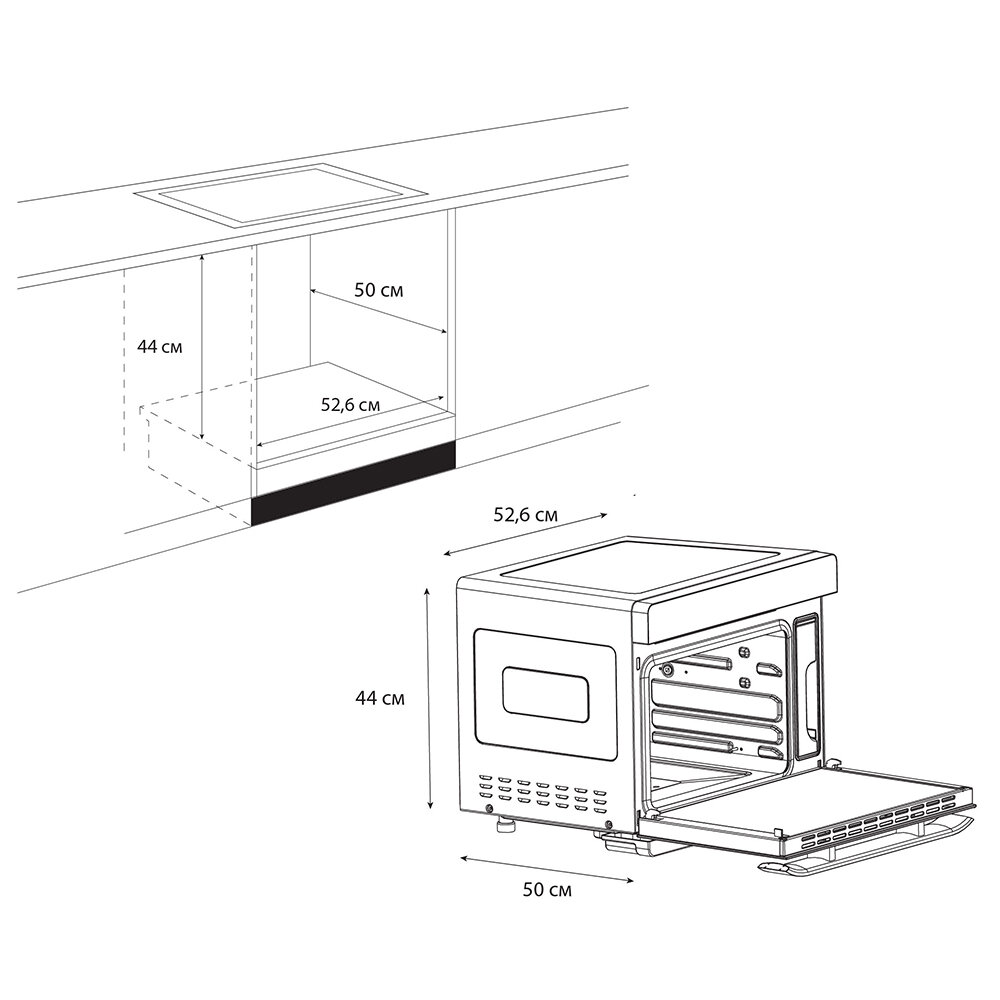 50 см

44 см

52,6 см

52,6 см

44 см

50 см