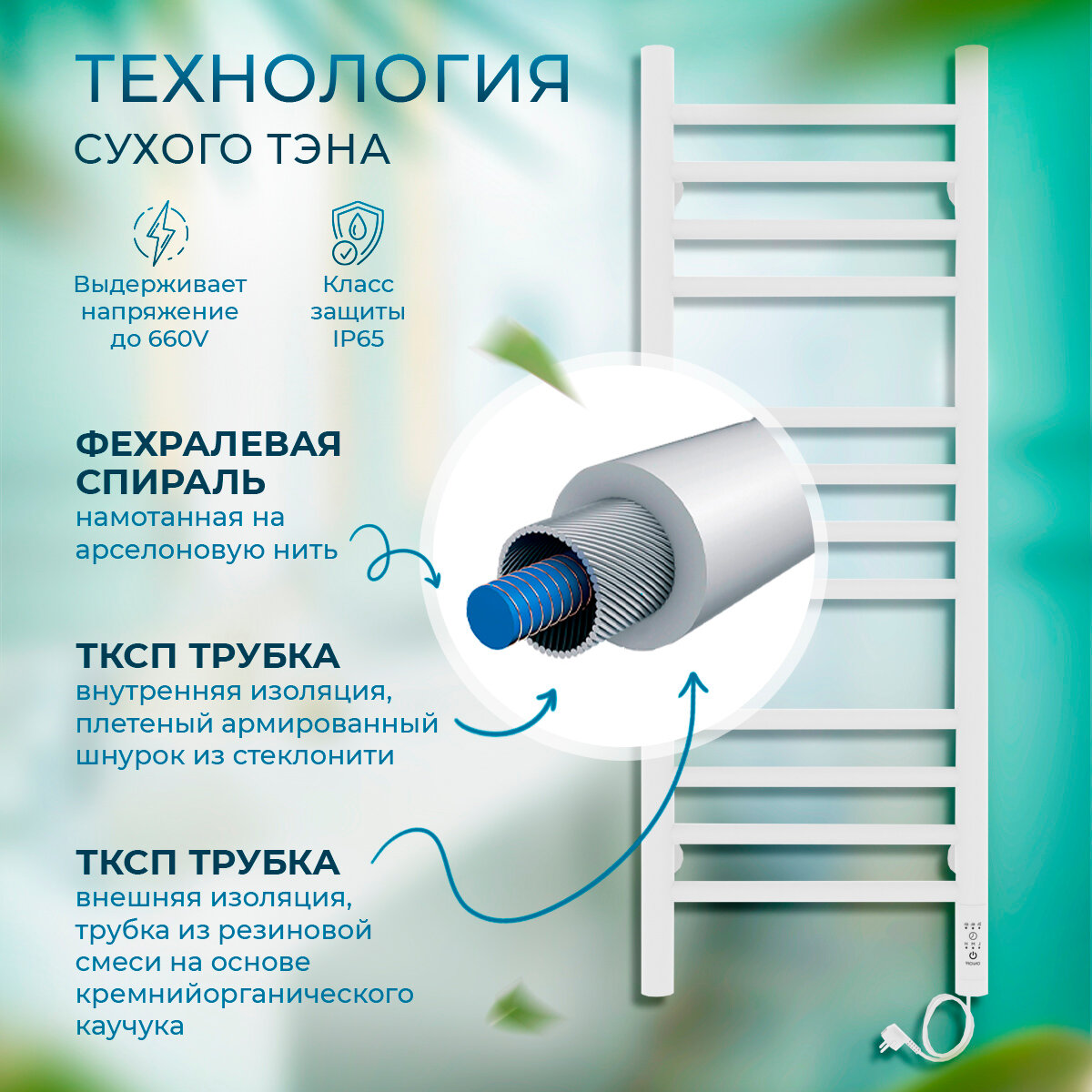 ТЕХНОЛОГИЯ
СУХОГО ТЭНА

Выдерживает напряжение до 660V

Класс защиты IP65

ФЕХРАЛЕВАЯ СПИРАЛЬ
намотанная на арселоновую нить

ТКСП ТРУБКА
внутренняя изоляция, плетеный армированный шнурок из стеклонити

ТКСП ТРУБКА
внешняя изоляция, трубка из резиновой смеси на основе кремнийорганического каучука