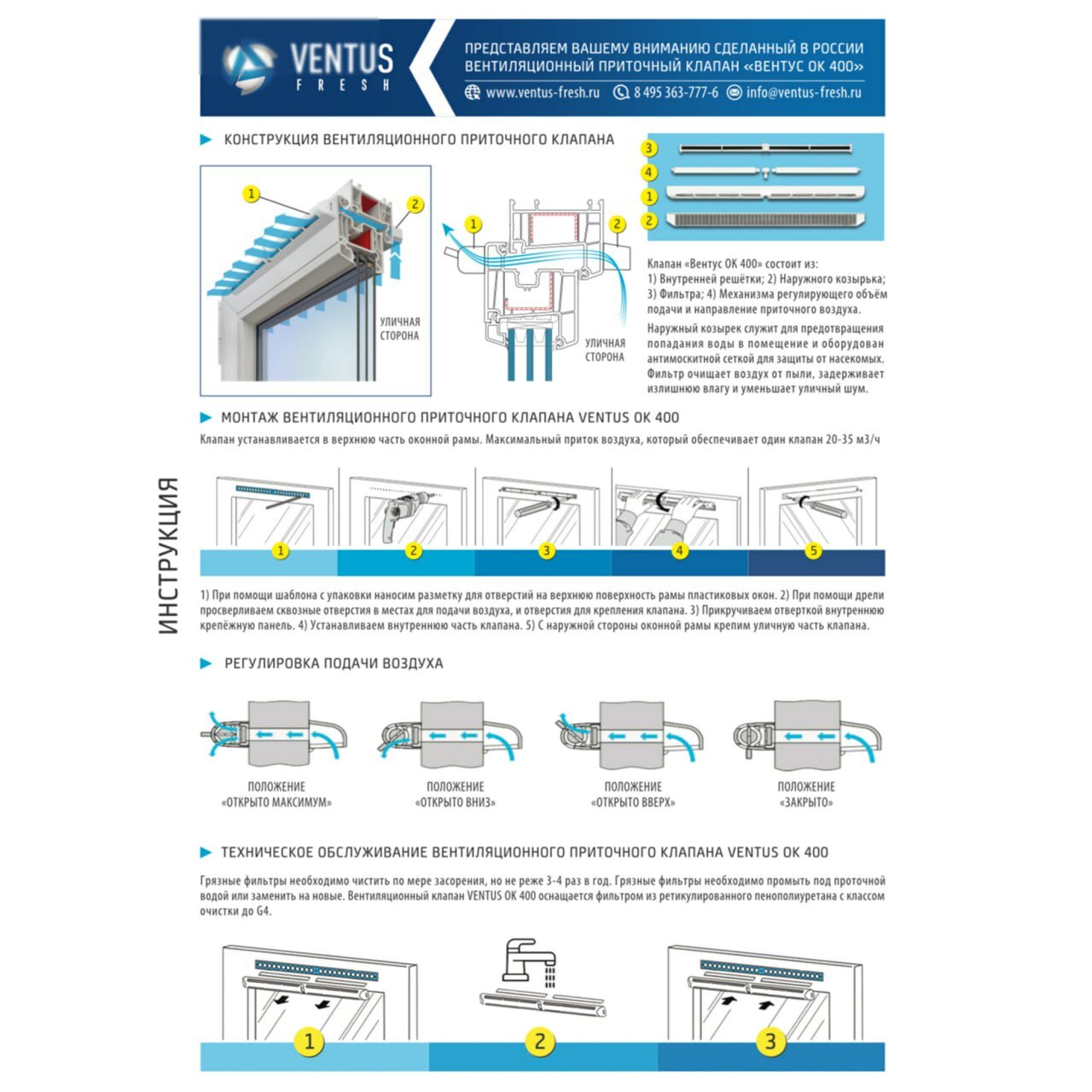 VENTUS
FRESH

ПРЕДСТАВЛЯЕМ ВАШЕМУ ВНИМАНИЮ СДЕЛАННЫЙ В РОССИИ ВЕНТИЛЯЦИОННЫЙ ПРИТОЧНЫЙ КЛАПАН «ВЕНТУС ОК 400»

www.ventus-fresh.ru 8 495 363-777-6 info@ventus-fresh.ru

ИНСТРУКЦИЯ

КОНСТРУКЦИЯ ВЕНТИЛЯЦИОННОГО ПРИТОЧНОГО КЛАПАНА

1
2
УЛИЧНАЯ СТОРОНА

1
2
УЛИЧНАЯ СТОРОНА

3
4
1
2

Клапан «Вентус ОК 400» состоит из:
1) Внутренней решётки; 2) Наружного козырька; 3) Фильтра; 4) Механизма регулирующего объём подачи и направление приточного воздуха.

Наружный козырек служит для предотвращения попадания воды в помещение и оборудован антимоскитной сеткой для защиты от насекомых. Фильтр очищает воздух от пыли, задерживает излишнюю влагу и уменьшает уличный шум.

МОНТАЖ ВЕНТИЛЯЦИОННОГО ПРИТОЧНОГО КЛАПАНА VENTUS OK 400

Клапан устанавливается в верхнюю часть оконной рамы. Максимальный приток воздуха, который обеспечивает один клапан 20-35 м3/ч

1
2
3
4
5

1) При помощи шаблона с упаковки наносим разметку для отверстий на верхнюю поверхность рамы пластиковых окон. 2) При помощи дрели просверливаем сквозные отверстия в местах для подачи воздуха, и отверстия для крепления клапана. 3) Прикручиваем отверткой внутреннюю крепёжную панель. 4) Устанавливаем внутреннюю часть клапана. 5) С наружной стороны оконной рамы крепим уличную часть клапана.

РЕГУЛИРОВКА ПОДАЧИ ВОЗДУХА

ПОЛОЖЕНИЕ «ОТКРЫТО МАКСИМУМ»
ПОЛОЖЕНИЕ «ОТКРЫТО ВНИЗ»
ПОЛОЖЕНИЕ «ОТКРЫТО ВВЕРХ»
ПОЛОЖЕНИЕ «ЗАКРЫТО»

ТЕХНИЧЕСКОЕ ОБСЛУЖИВАНИЕ ВЕНТИЛЯЦИОННОГО ПРИТОЧНОГО КЛАПАНА VENTUS OK 400

Грязные фильтры необходимо чистить по мере засорения, но не реже 3-4 раз в год. Грязные фильтры необходимо промыть под проточной водой или заменить на новые. Вентиляционный клапан VENTUS OK 400 оснащается фильтром из ретикулированного пенополиуретана с классом очистки до G4.

1
2
3