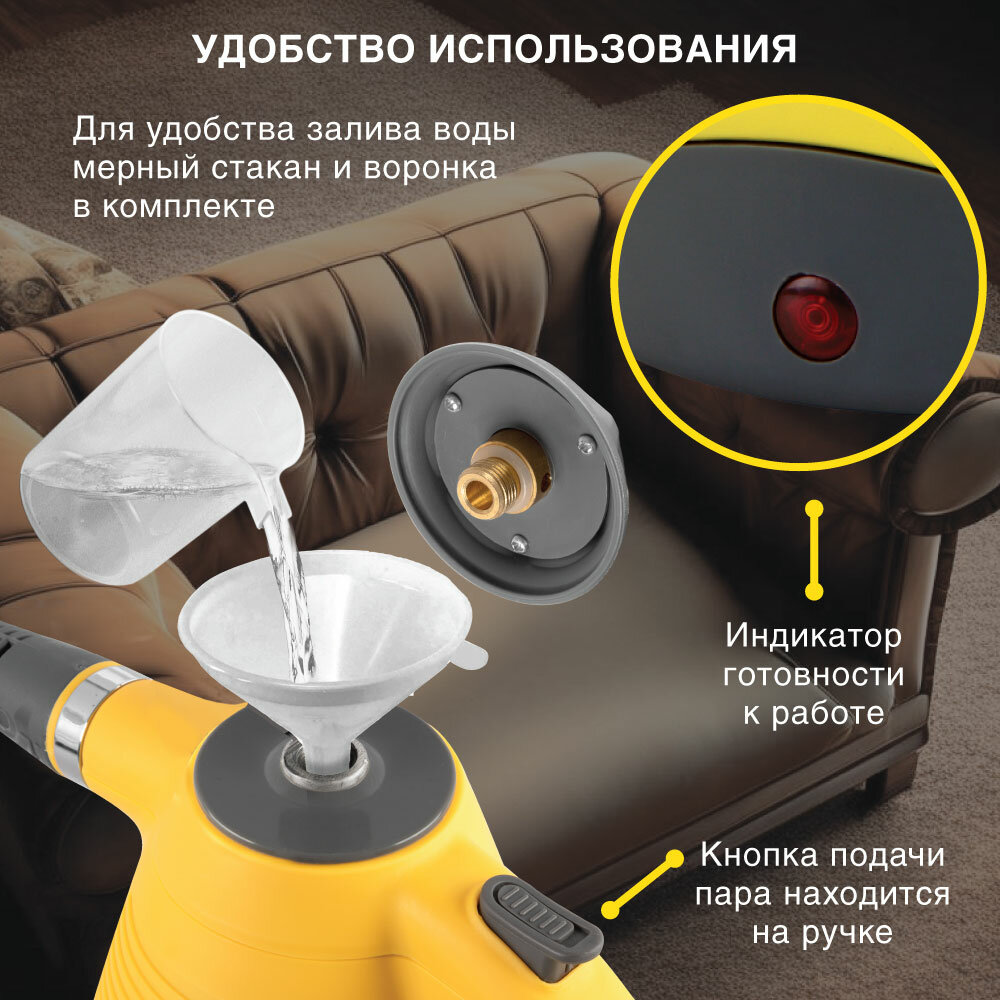 УДОБСТВО ИСПОЛЬЗОВАНИЯ

Для удобства залива воды мерный стакан и воронка в комплекте

Индикатор готовности к работе

Кнопка подачи пара находится на ручке