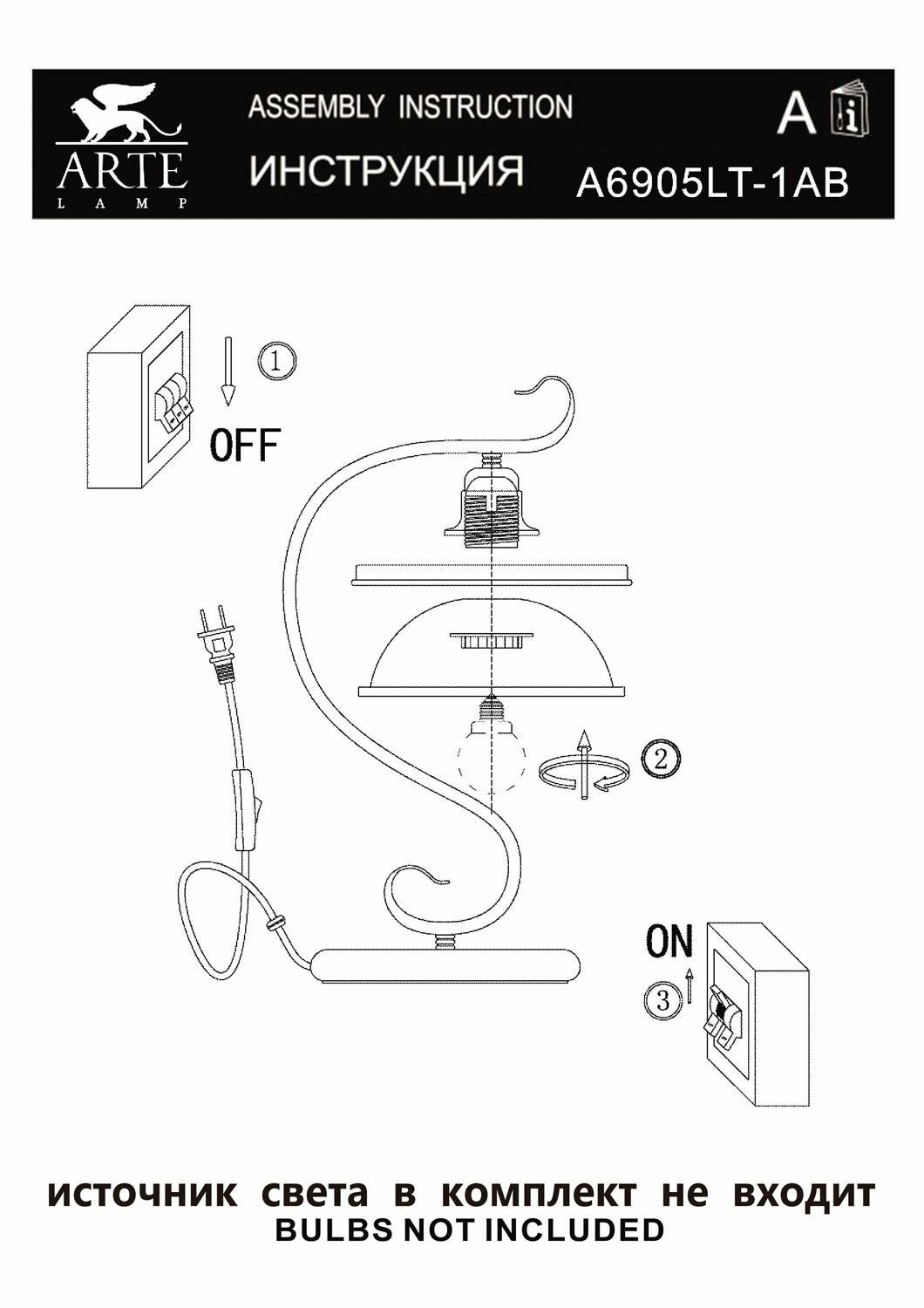 ARTE
LAMP

ASSEMBLY INSTRUCTION

ИНСТРУКЦИЯ

A

A6905LT-1AB

1

OFF

2

ON

3

источник света в комплект не входит
BULBS NOT INCLUDED