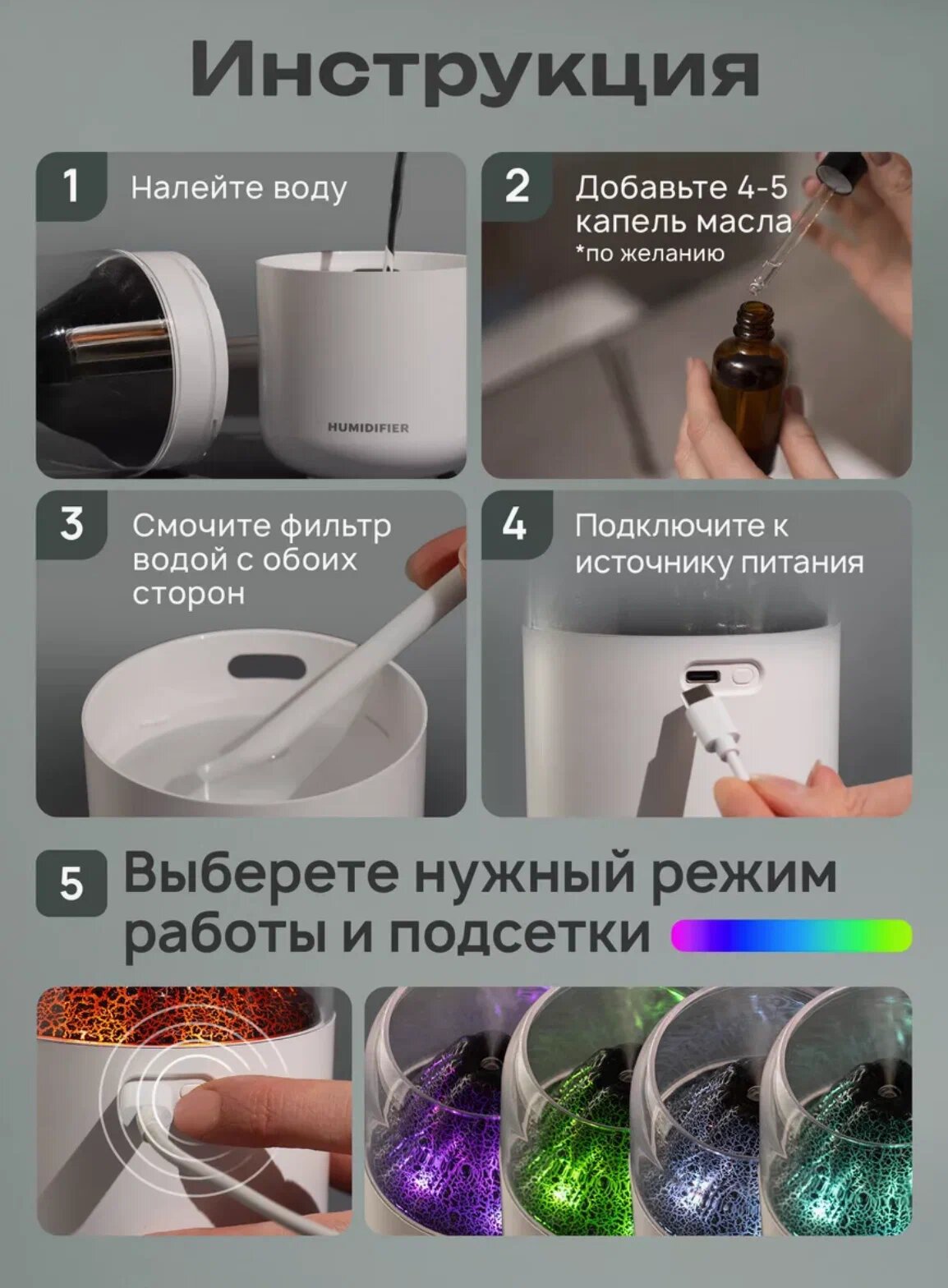 Инструкция

1 Налейте воду

HUMIDIFIER

2 Добавьте 4-5 капель масла
*по желанию

3 Смочите фильтр водой с обоих сторон

4 Подключите к источнику питания

5 Выберете нужный режим работы и подсетки