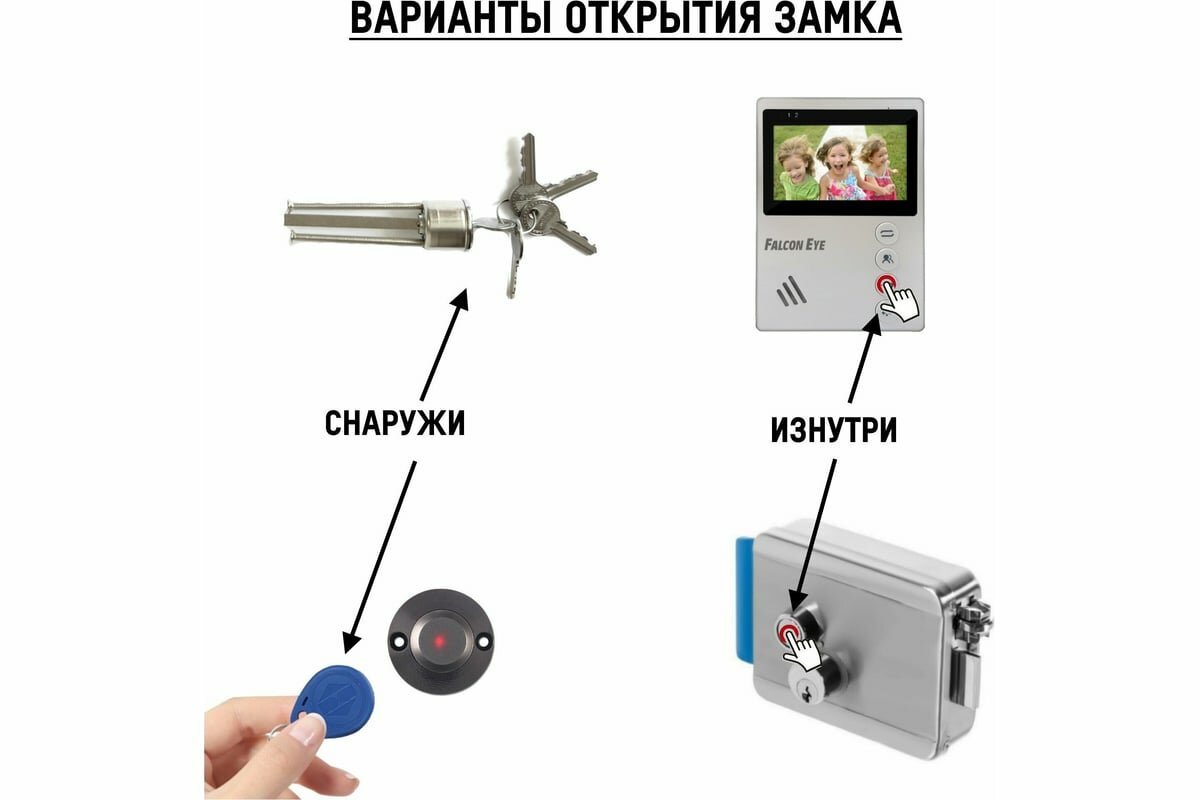 ВАРИАНТЫ ОТКРЫТИЯ ЗАМКА

1 2

FALCON EYE

СНАРУЖИ

ИЗНУТРИ