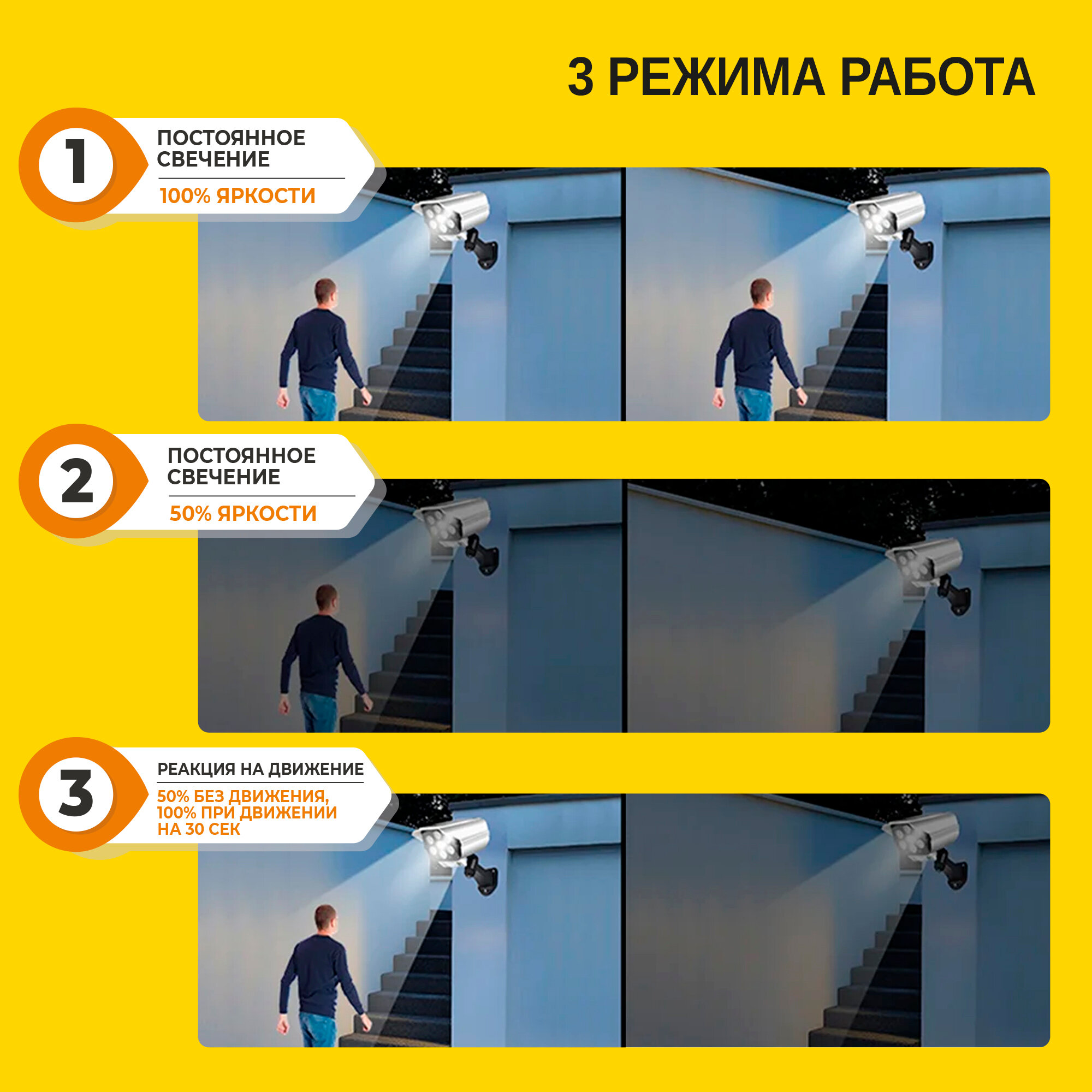 3 РЕЖИМА РАБОТА

1

ПОСТОЯННОЕ СВЕЧЕНИЕ

100% ЯРКОСТИ

2

ПОСТОЯННОЕ СВЕЧЕНИЕ

50% ЯРКОСТИ

3

РЕАКЦИЯ НА ДВИЖЕНИЕ

50% БЕЗ ДВИЖЕНИЯ, 100% ПРИ ДВИЖЕНИИ НА 30 СЕК