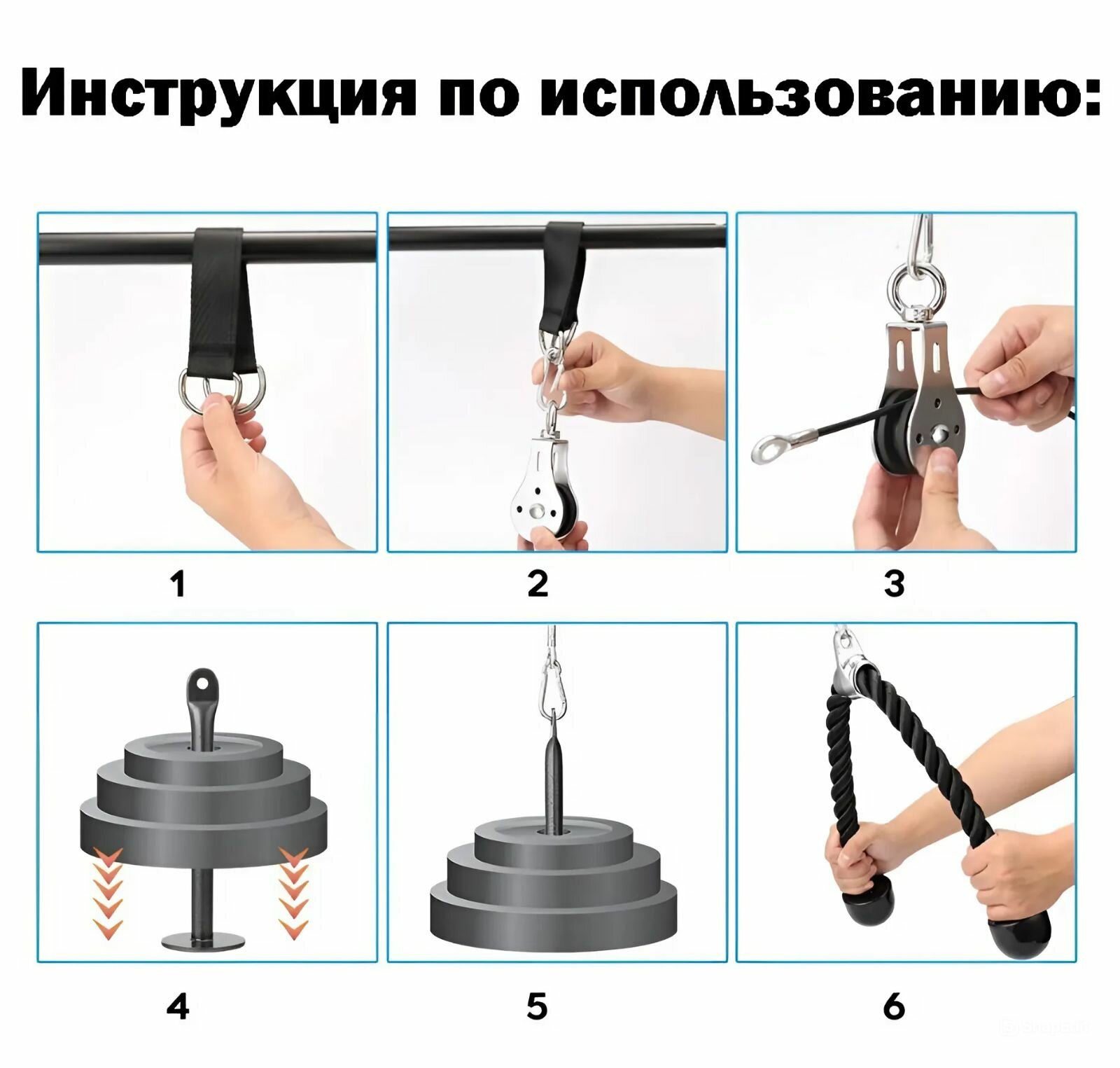 Инструкция по использованию:

1

2

3

4

5

6