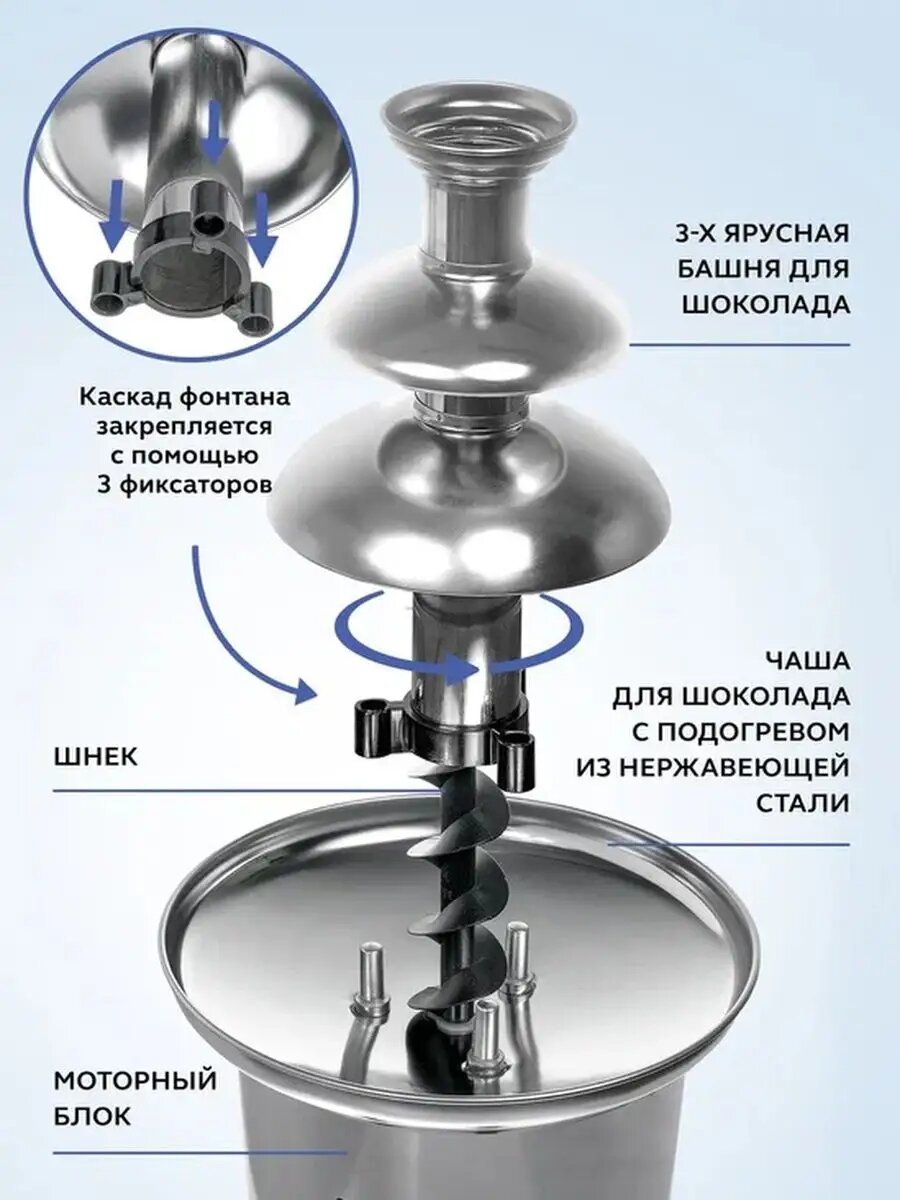 3-Х ЯРУСНАЯ БАШНЯ ДЛЯ ШОКОЛАДА

Каскад фонтана закрепляется с помощью 3 фиксаторов

ЧАША ДЛЯ ШОКОЛАДА С ПОДОГРЕВОМ ИЗ НЕРЖАВЕЮЩЕЙ СТАЛИ

ШНЕК

МОТОРНЫЙ БЛОК