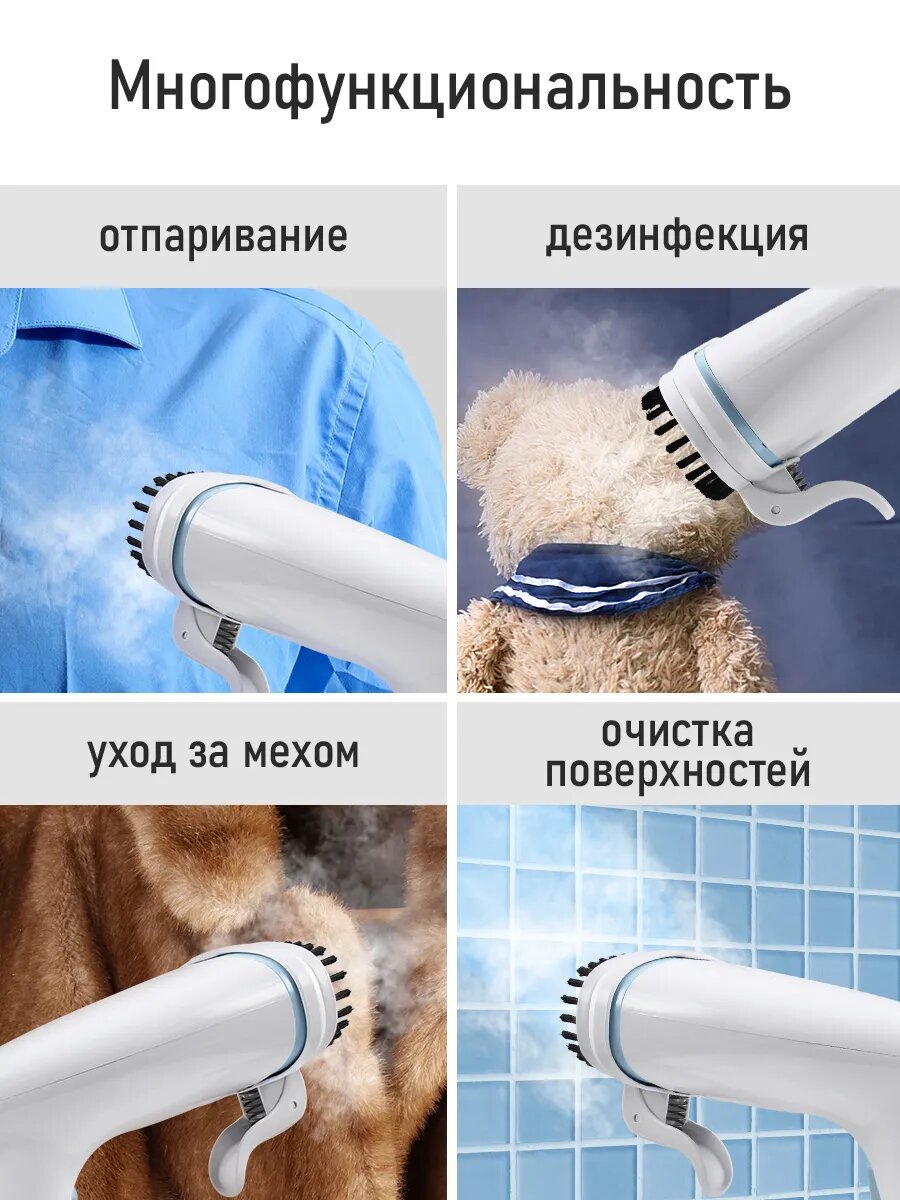 Многофункциональность

отпаривание

дезинфекция

уход за мехом

очистка поверхностей