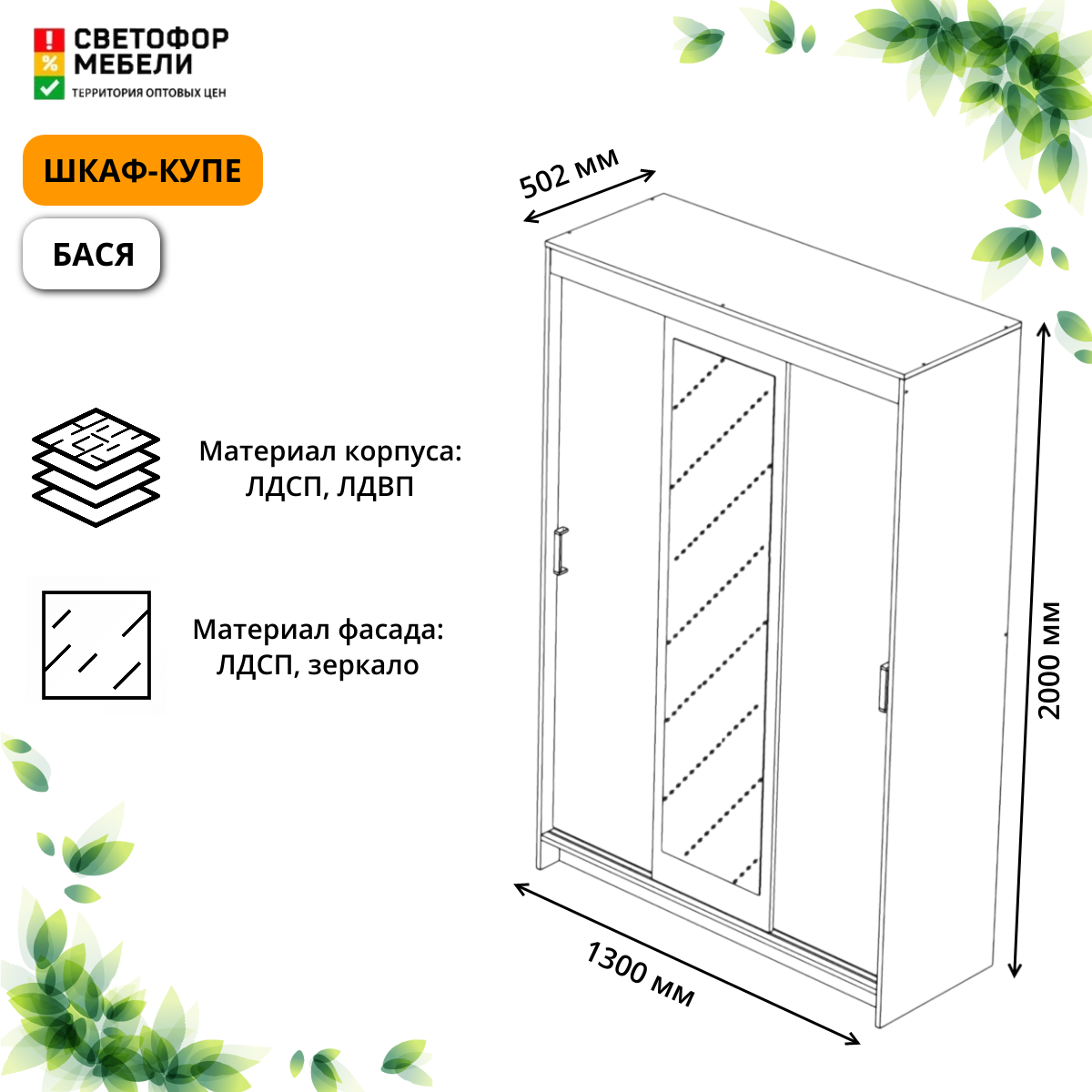 !
%
СВЕТОФОР МЕБЕЛИ
ТЕРРИТОРИЯ ОПТОВЫХ ЦЕН

ШКАФ-КУПЕ

БАСЯ

Материал корпуса:
ЛДСП, ЛДВП

Материал фасада:
ЛДСП, зеркало

502 мм

2000 мм

1300 мм