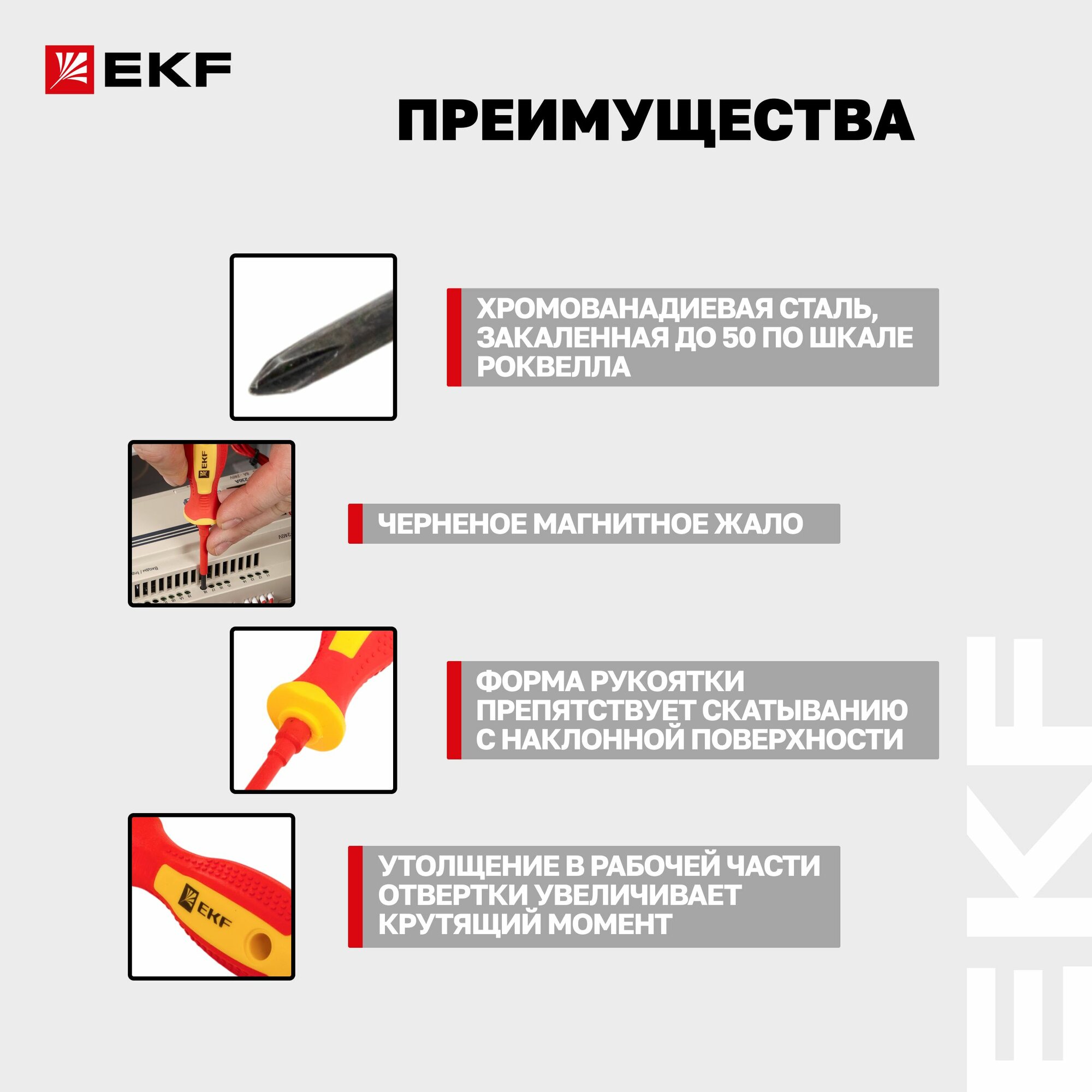 EKF

ПРЕИМУЩЕСТВА

ХРОМОВАНАДИЕВАЯ СТАЛЬ, ЗАКАЛЕННАЯ ДО 50 ПО ШКАЛЕ РОКВЕЛЛА

EKF

ЧЕРНЕНОЕ МАГНИТНОЕ ЖАЛО

ФОРМА РУКОЯТКИ ПРЕПЯТСТВУЕТ СКАТЫВАНИЮ С НАКЛОННОЙ ПОВЕРХНОСТИ

EKF

УТОЛЩЕНИЕ В РАБОЧЕЙ ЧАСТИ ОТВЕРТКИ УВЕЛИЧИВАЕТ КРУТЯЩИЙ МОМЕНТ

EKF