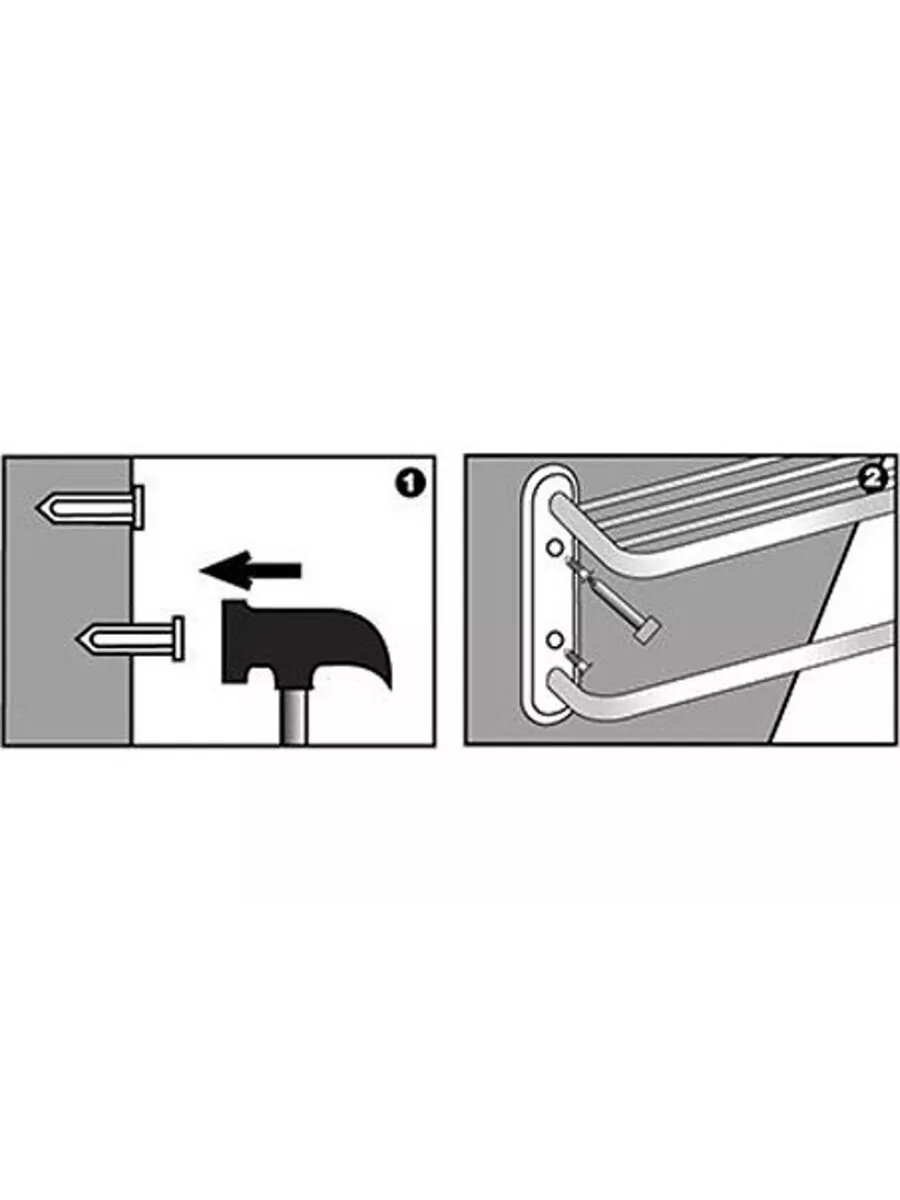 1

2