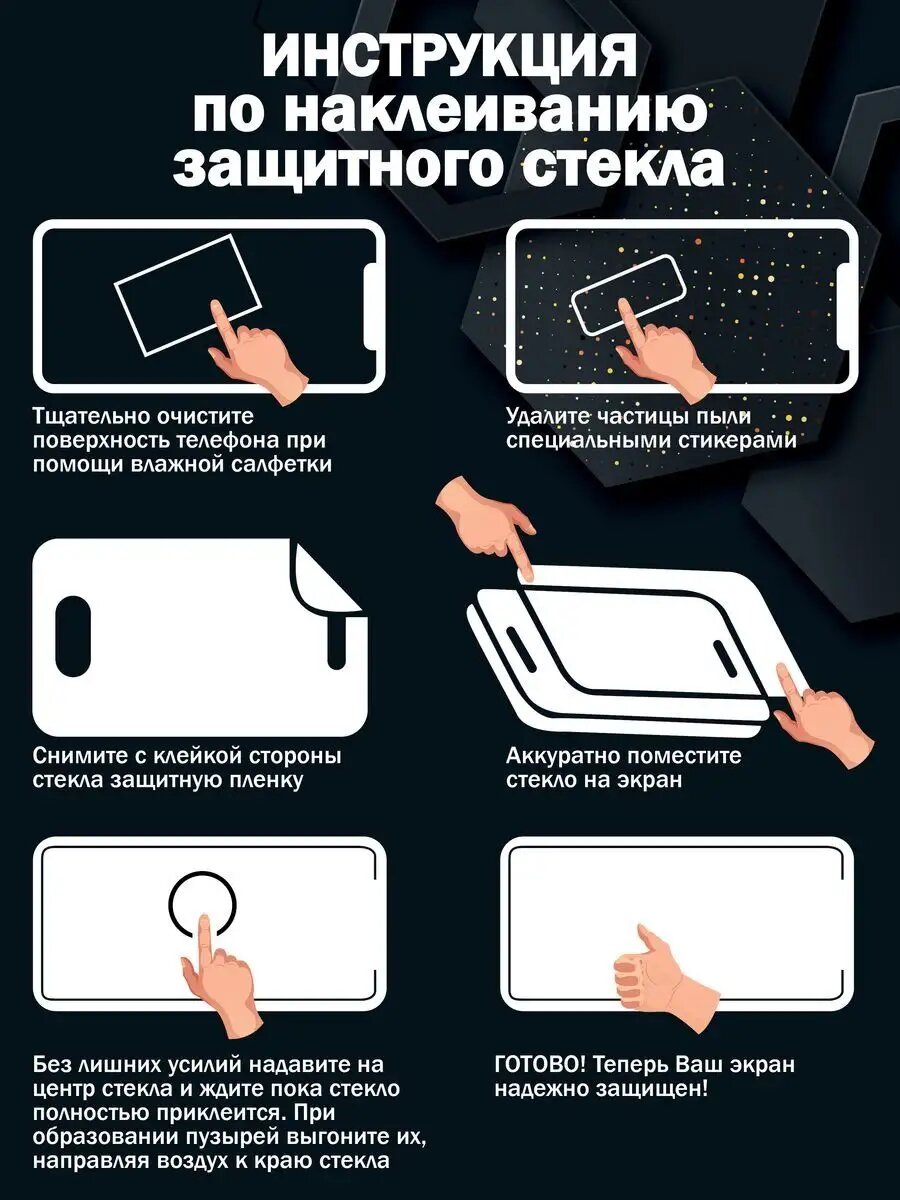 ИНСТРУКЦИЯ по наклеиванию защитного стекла

Тщательно очистите поверхность телефона при помощи влажной салфетки

Удалите частицы пыли специальными стикерами

Снимите с клейкой стороны стекла защитную пленку

Аккуратно поместите стекло на экран

Без лишних усилий надавите на центр стекла и ждите пока стекло полностью приклеится. При образовании пузырей выгоните их, направляя воздух к краю стекла

ГОТОВО! Теперь Ваш экран надежно защищен!