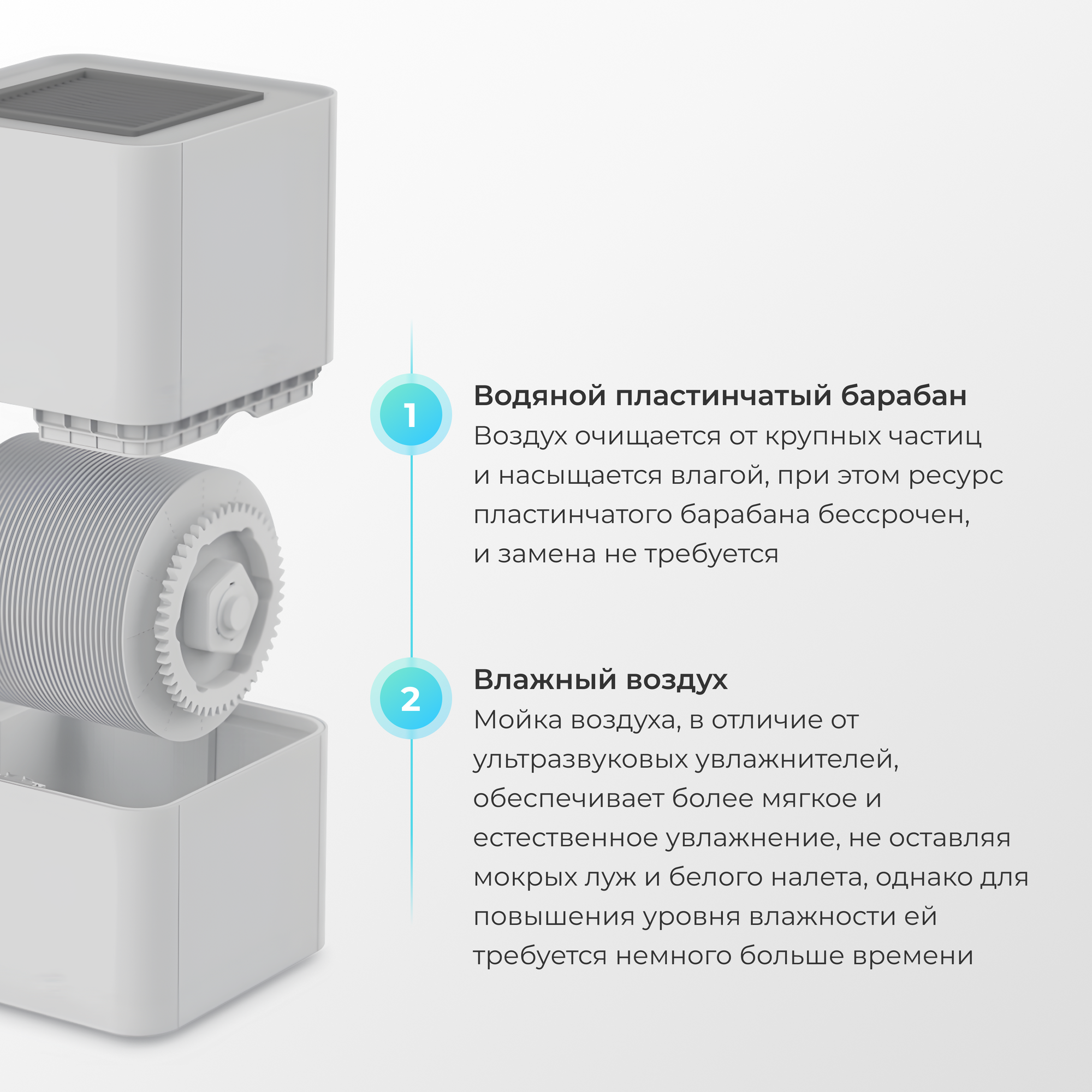 1

Водяной пластинчатый барабан
Воздух очищается от крупных частиц и насыщается влагой, при этом ресурс пластинчатого барабана бессрочен, и замена не требуется

2

Влажный воздух
Мойка воздуха, в отличие от ультразвуковых увлажнителей, обеспечивает более мягкое и естественное увлажнение, не оставляя мокрых луж и белого налета, однако для повышения уровня влажности ей требуется немного больше времени