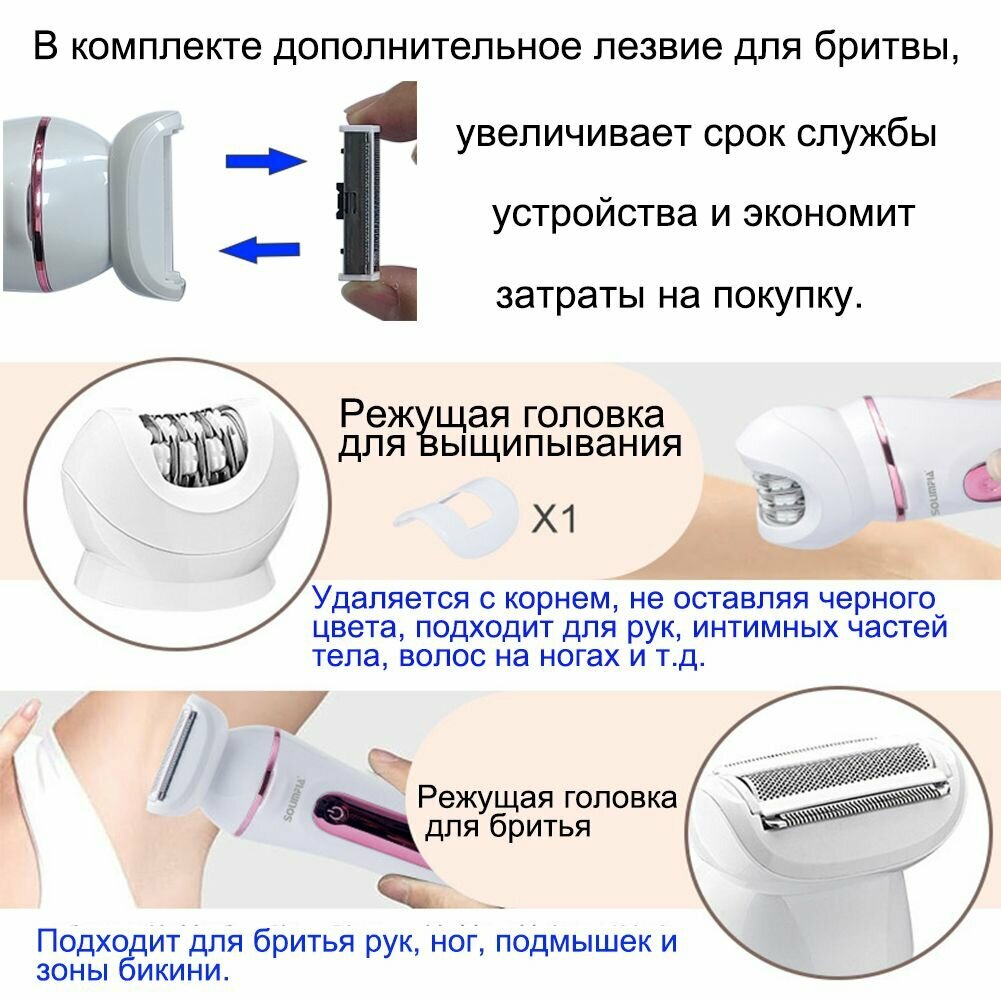 В комплекте дополнительное лезвие для бритвы,

увеличивает срок службы

устройства и экономит

затраты на покупку.

Режущая головка для выщипывания

X1

SOUMPA

Удаляется с корнем, не оставляя черного цвета, подходит для рук, интимных частей тела, волос на ногах и т.д.

SOUMPA

Режущая головка для бритья

Подходит для бритья рук, ног, подмышек и зоны бикини.