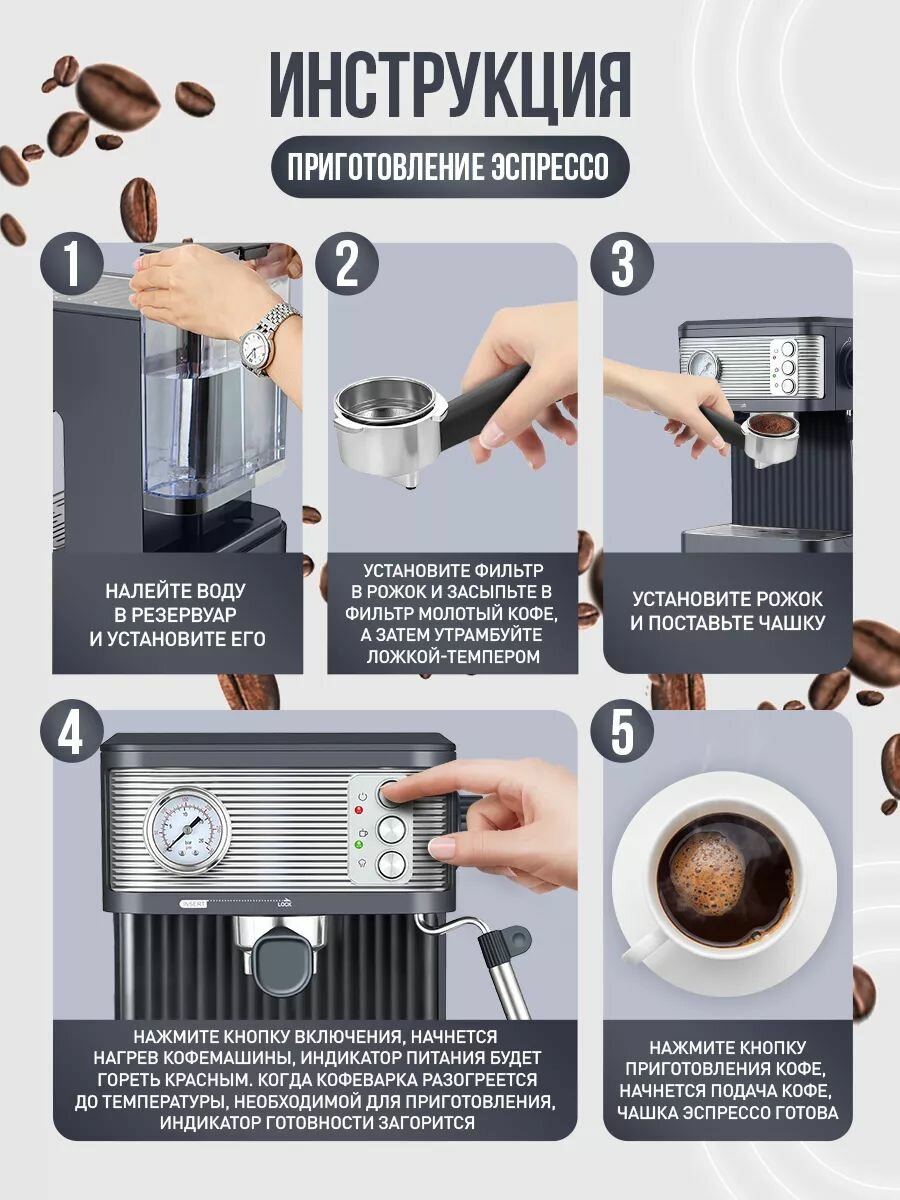 ИНСТРУКЦИЯ

ПРИГОТОВЛЕНИЕ ЭСПРЕССО

1

НАЛЕЙТЕ ВОДУ В РЕЗЕРВУАР И УСТАНОВИТЕ ЕГО

2

УСТАНОВИТЕ ФИЛЬТР В РОЖОК И ЗАСЫПЬТЕ В ФИЛЬТР МОЛОТЫЙ КОФЕ, А ЗАТЕМ УТРАМБУЙТЕ ЛОЖКОЙ-ТЕМПЕРОМ

3

УСТАНОВИТЕ РОЖОК И ПОСТАВЬТЕ ЧАШКУ

4

INSERT LOCK

НАЖМИТЕ КНОПКУ ВКЛЮЧЕНИЯ, НАЧНЕТСЯ НАГРЕВ КОФЕМАШИНЫ, ИНДИКАТОР ПИТАНИЯ БУДЕТ ГОРЕТЬ КРАСНЫМ. КОГДА КОФЕВАРКА РАЗОГРЕЕТСЯ ДО ТЕМПЕРАТУРЫ, НЕОБХОДИМОЙ ДЛЯ ПРИГОТОВЛЕНИЯ, ИНДИКАТОР ГОТОВНОСТИ ЗАГОРИТСЯ

5

НАЖМИТЕ КНОПКУ ПРИГОТОВЛЕНИЯ КОФЕ, НАЧНЕТСЯ ПОДАЧА КОФЕ, ЧАШКА ЭСПРЕССО ГОТОВА