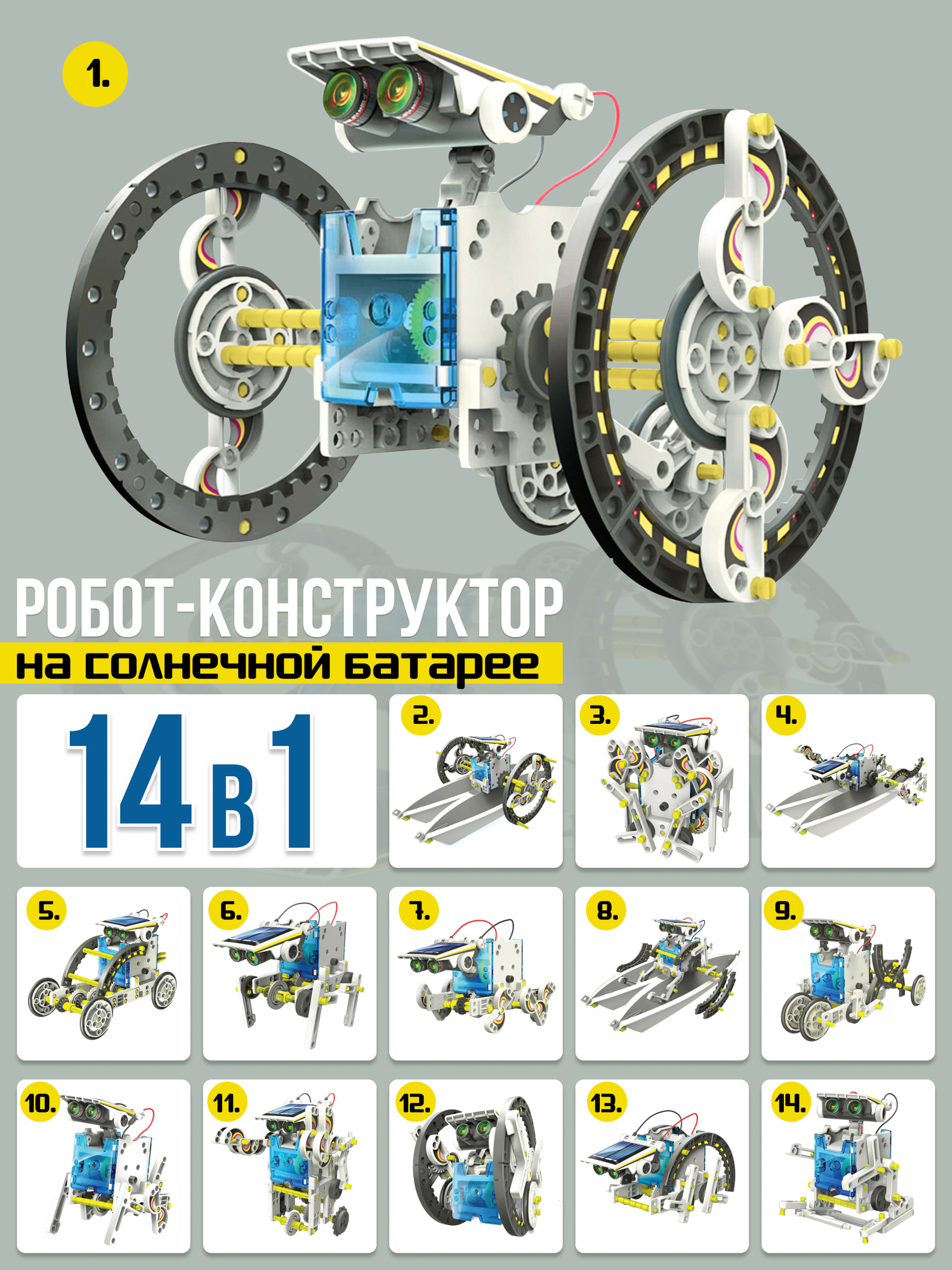 1.

РОБОТ-КОНСТРУКТОР

на солнечной батарее

14 в 1

2.

3.

4.

5.

6.

7.

8.

9.

10.

11.

12.

13.

14.