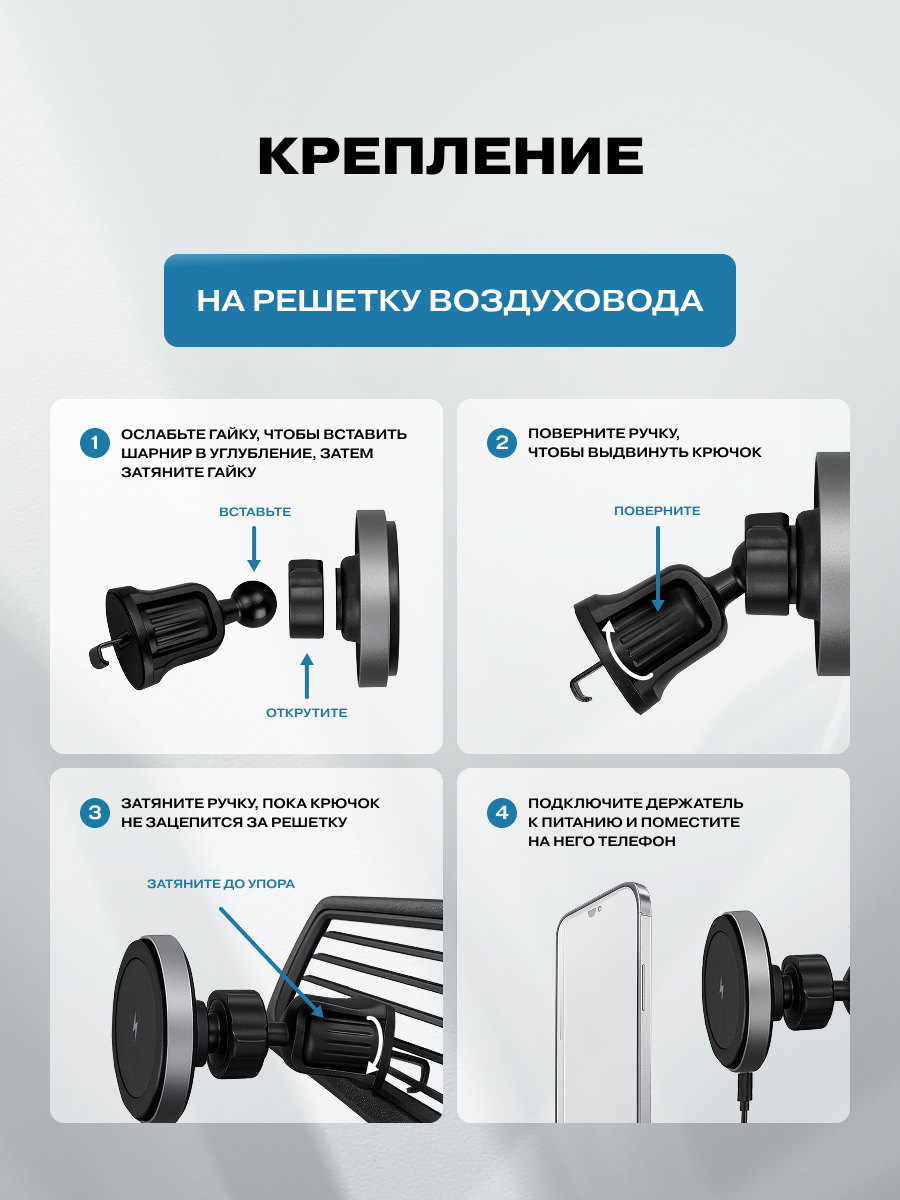 КРЕПЛЕНИЕ

НА РЕШЕТКУ ВОЗДУХОВОДА

1 ОСЛАБЬТЕ ГАЙКУ, ЧТОБЫ ВСТАВИТЬ ШАРНИР В УГЛУБЛЕНИЕ, ЗАТЕМ ЗАТЯНИТЕ ГАЙКУ

ВСТАВЬТЕ

ОТКРУТИТЕ

2 ПОВЕРНИТЕ РУЧКУ, ЧТОБЫ ВЫДВИНУТЬ КРЮЧОК

ПОВЕРНИТЕ

3 ЗАТЯНИТЕ РУЧКУ, ПОКА КРЮЧОК НЕ ЗАЦЕПИТСЯ ЗА РЕШЕТКУ

ЗАТЯНИТЕ ДО УПОРА

4 ПОДКЛЮЧИТЕ ДЕРЖАТЕЛЬ К ПИТАНИЮ И ПОМЕСТИТЕ НА НЕГО ТЕЛЕФОН