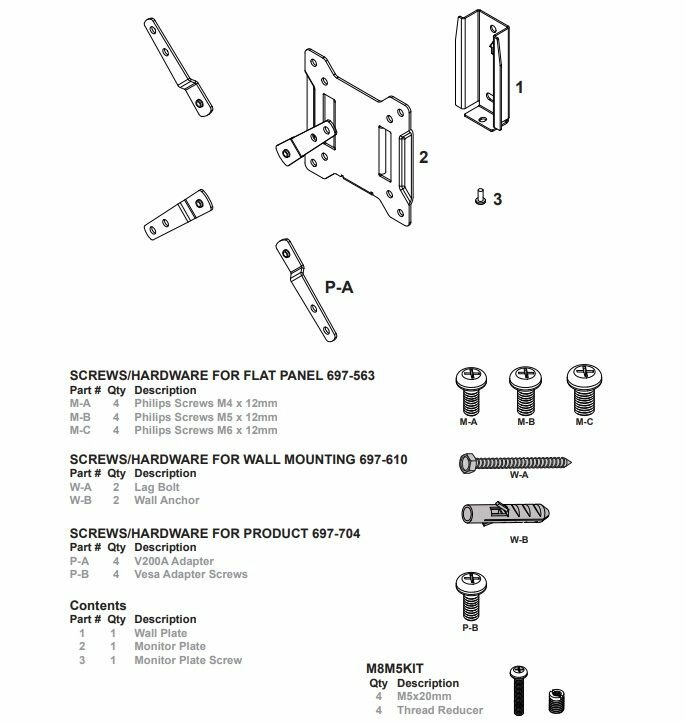 1

2

3

P-A

SCREWS/HARDWARE FOR FLAT PANEL 697-563

| Part # | Qty | Description |
|---|---|---|
| M-A | 4 | Philips Screws M4 x 12mm |
| M-B | 4 | Philips Screws M5 x 12mm |
| M-C | 4 | Philips Screws M6 x 12mm |

M-A M-B M-C

SCREWS/HARDWARE FOR WALL MOUNTING 697-610

| Part # | Qty | Description |
|---|---|---|
| W-A | 2 | Lag Bolt |
| W-B | 2 | Wall Anchor |

W-A

W-B

SCREWS/HARDWARE FOR PRODUCT 697-704

| Part # | Qty | Description |
|---|---|---|
| P-A | 4 | V200A Adapter |
| P-B | 4 | Vesa Adapter Screws |

P-B

Contents

| Part # | Qty | Description |
|---|---|---|
| 1 | 1 | Wall Plate |
| 2 | 1 | Monitor Plate |
| 3 | 1 | Monitor Plate Screw |

M8M5KIT

| Qty | Description |
|---|---|
| 4 | M5x20mm |
| 4 | Thread Reducer |