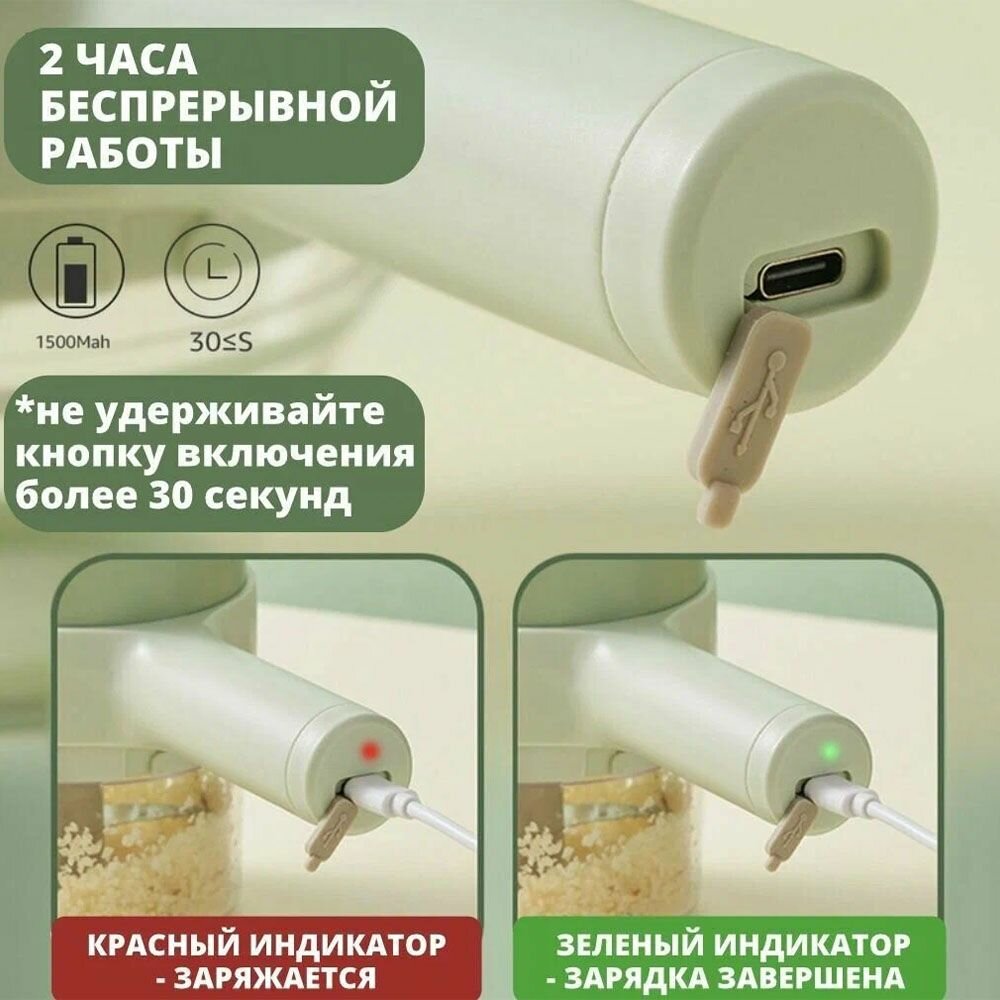 2 ЧАСА БЕСПРЕРЫВНОЙ РАБОТЫ

1500Mah

30≤S

*не удерживайте кнопку включения более 30 секунд

КРАСНЫЙ ИНДИКАТОР - ЗАРЯЖАЕТСЯ

ЗЕЛЕНЫЙ ИНДИКАТОР - ЗАРЯДКА ЗАВЕРШЕНА