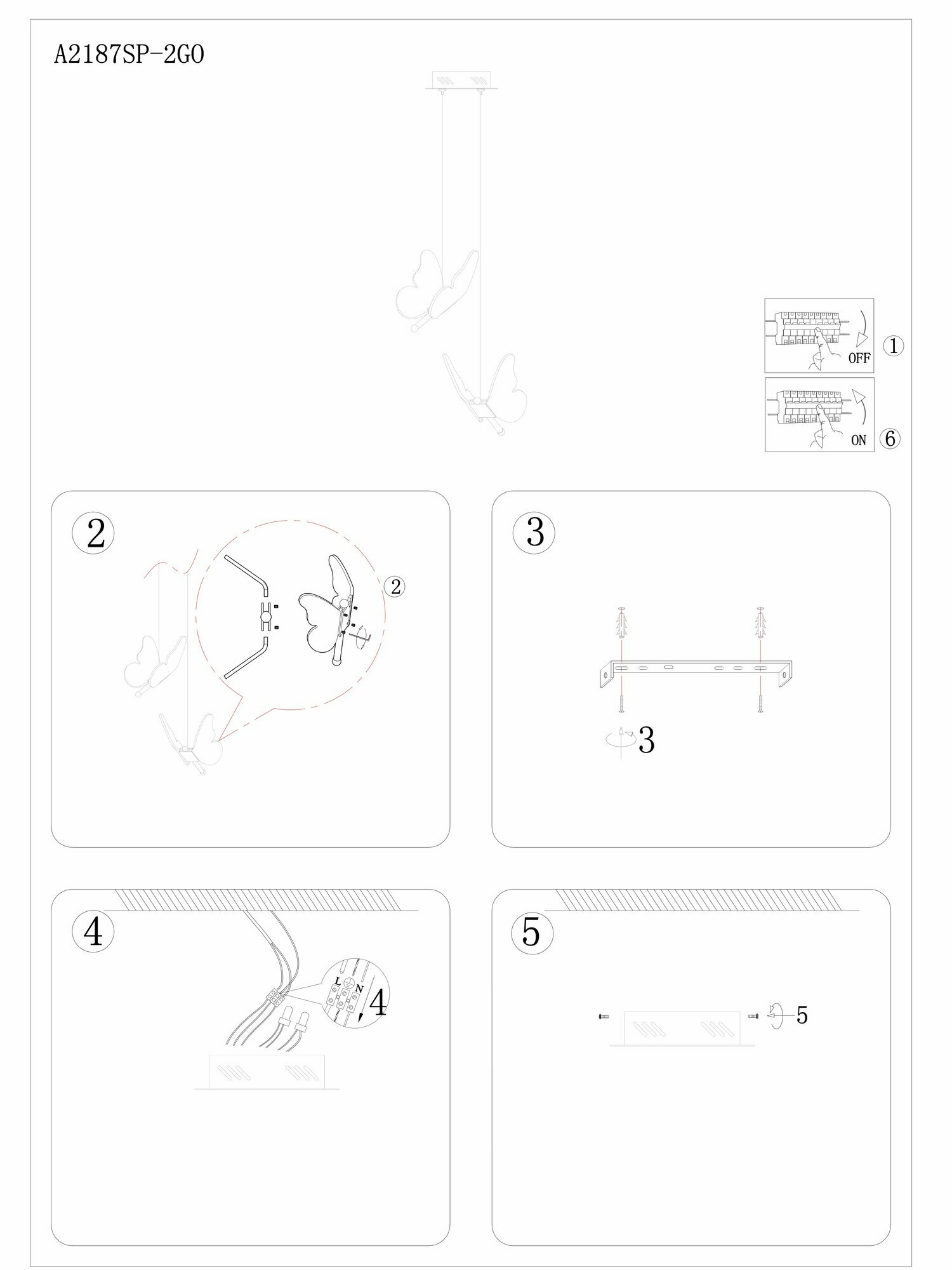 A2187SP-2GO

OFF ①

ON ⑥

②

②

③

3

④

L N

4

⑤

5