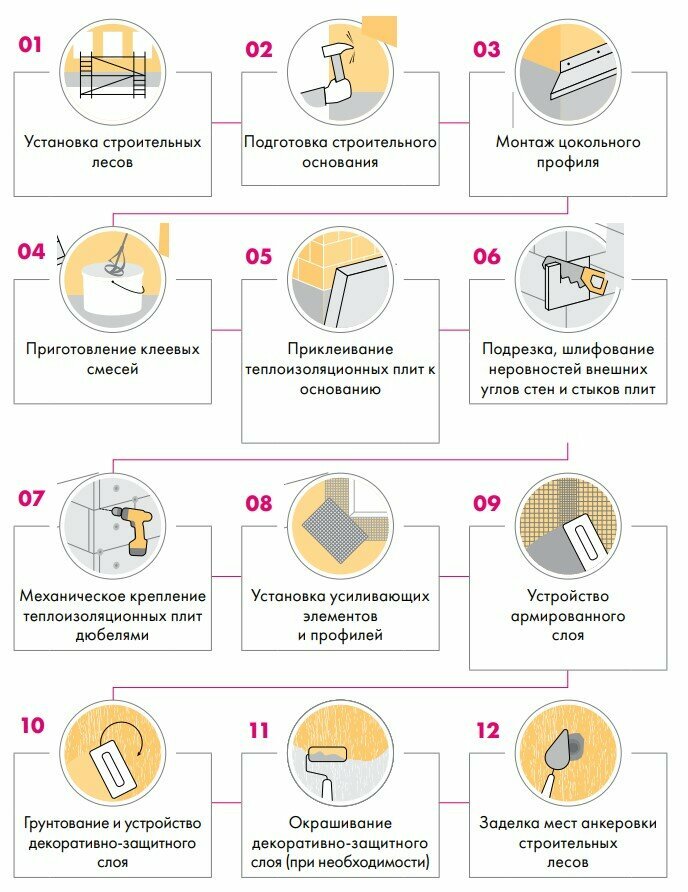 01

Установка строительных лесов

02

Подготовка строительного основания

03

Монтаж цокольного профиля

04

Приготовление клеевых смесей

05

Приклеивание теплоизоляционных плит к основанию

06

Подрезка, шлифование неровностей внешних углов стен и стыков плит

07

Механическое крепление теплоизоляционных плит дюбелями

08

Установка усиливающих элементов и профилей

09

Устройство армированного слоя

10

Грунтование и устройство декоративно-защитного слоя

11

Окрашивание декоративно-защитного слоя (при необходимости)

12

Заделка мест анкеровки строительных лесов