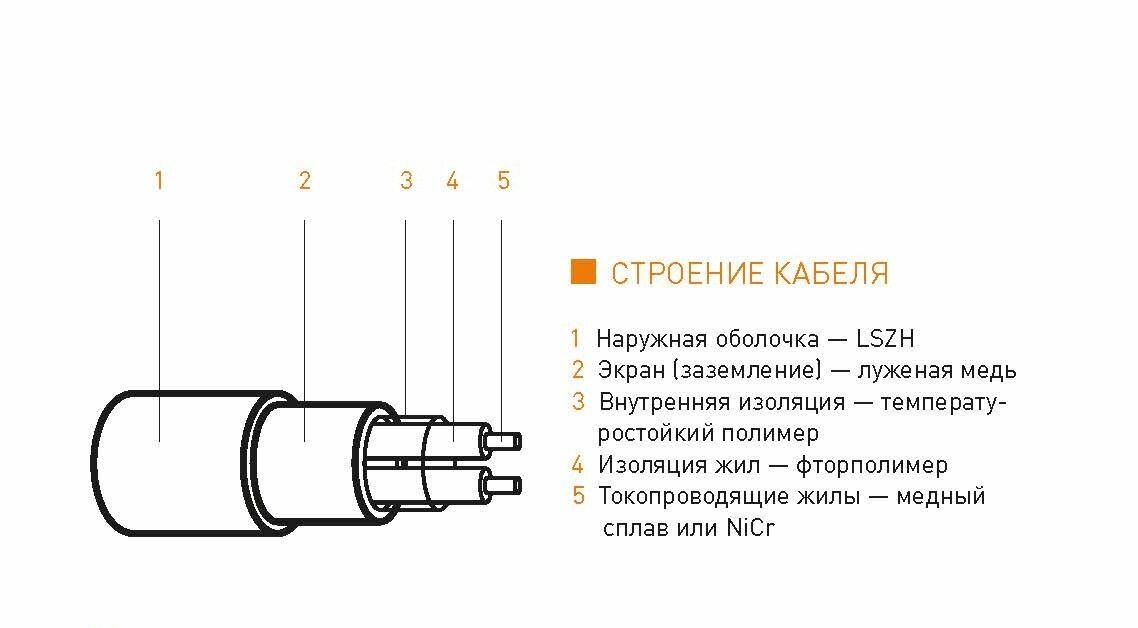 1 2 3 4 5

СТРОЕНИЕ КАБЕЛЯ

1 Наружная оболочка — LSZH
2 Экран (заземление) — луженая медь
3 Внутренняя изоляция — температуростойкий полимер
4 Изоляция жил — фторполимер
5 Токопроводящие жилы — медный сплав или NiCr