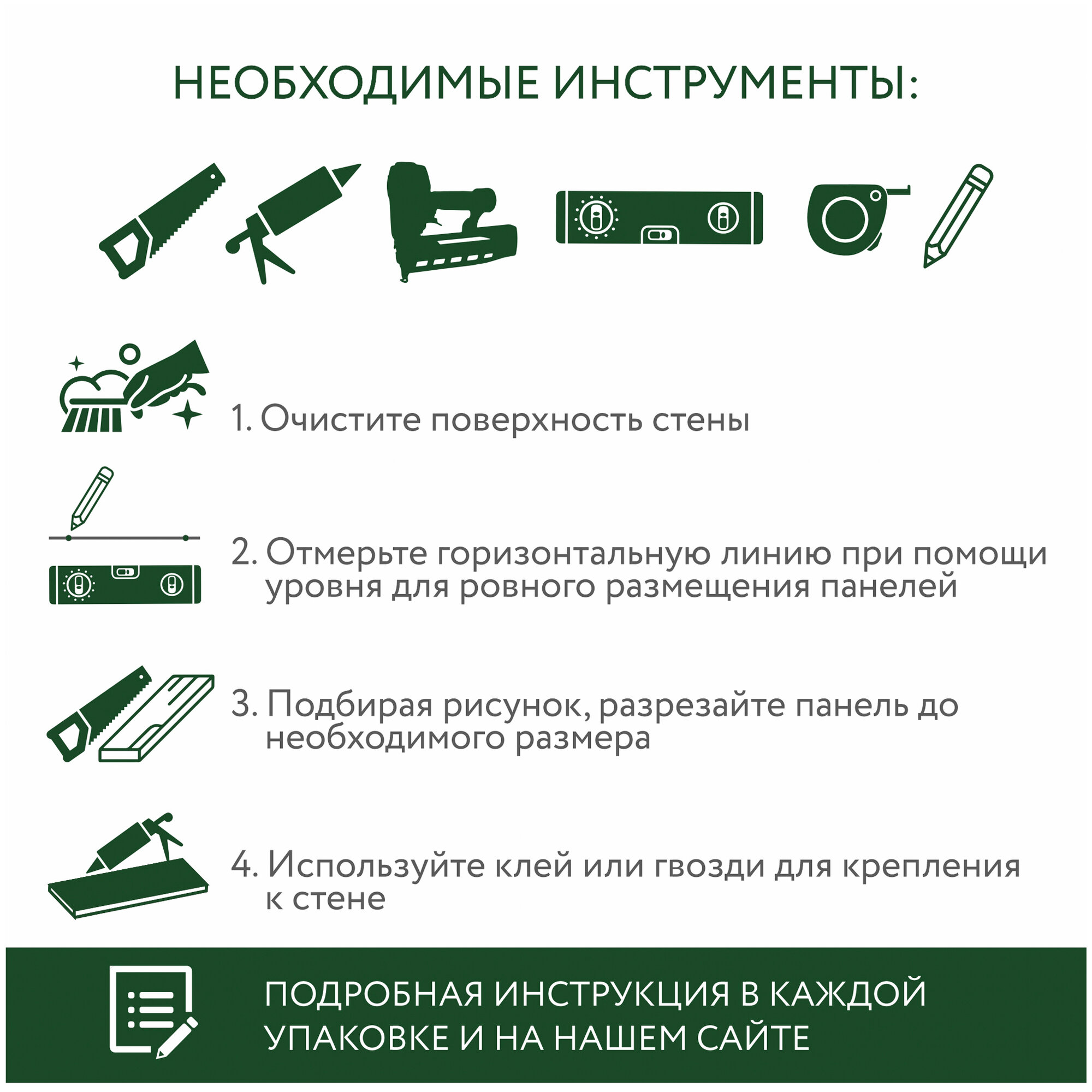 НЕОБХОДИМЫЕ ИНСТРУМЕНТЫ:

1. Очистите поверхность стены

2. Отмерьте горизонтальную линию при помощи уровня для ровного размещения панелей

3. Подбирая рисунок, разрезайте панель до необходимого размера

4. Используйте клей или гвозди для крепления к стене

ПОДРОБНАЯ ИНСТРУКЦИЯ В КАЖДОЙ УПАКОВКЕ И НА НАШЕМ САЙТЕ