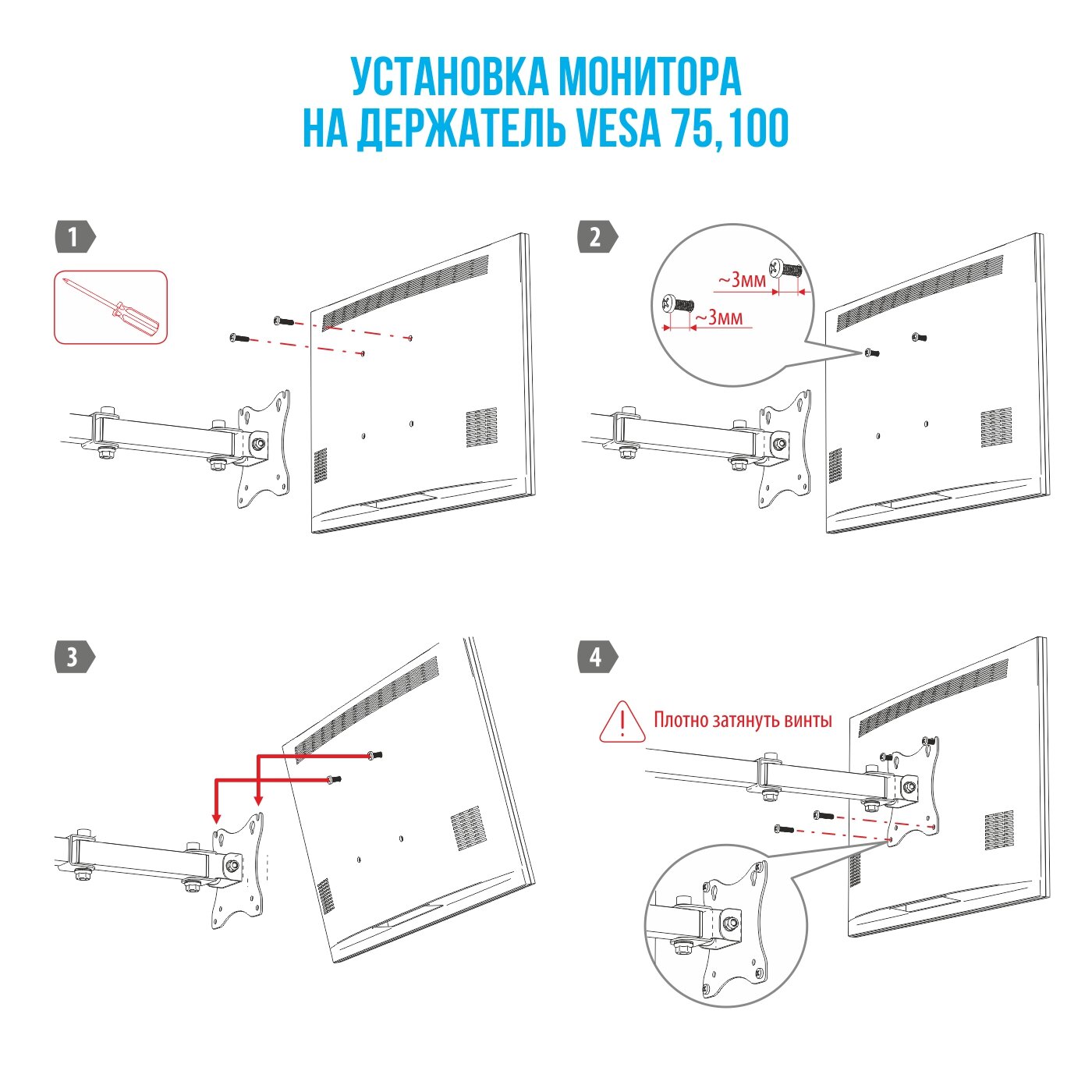 УСТАНОВКА МОНИТОРА
НА ДЕРЖАТЕЛЬ VESA 75,100

1

2

~3мм

~3мм

3

4

Плотно затянуть винты